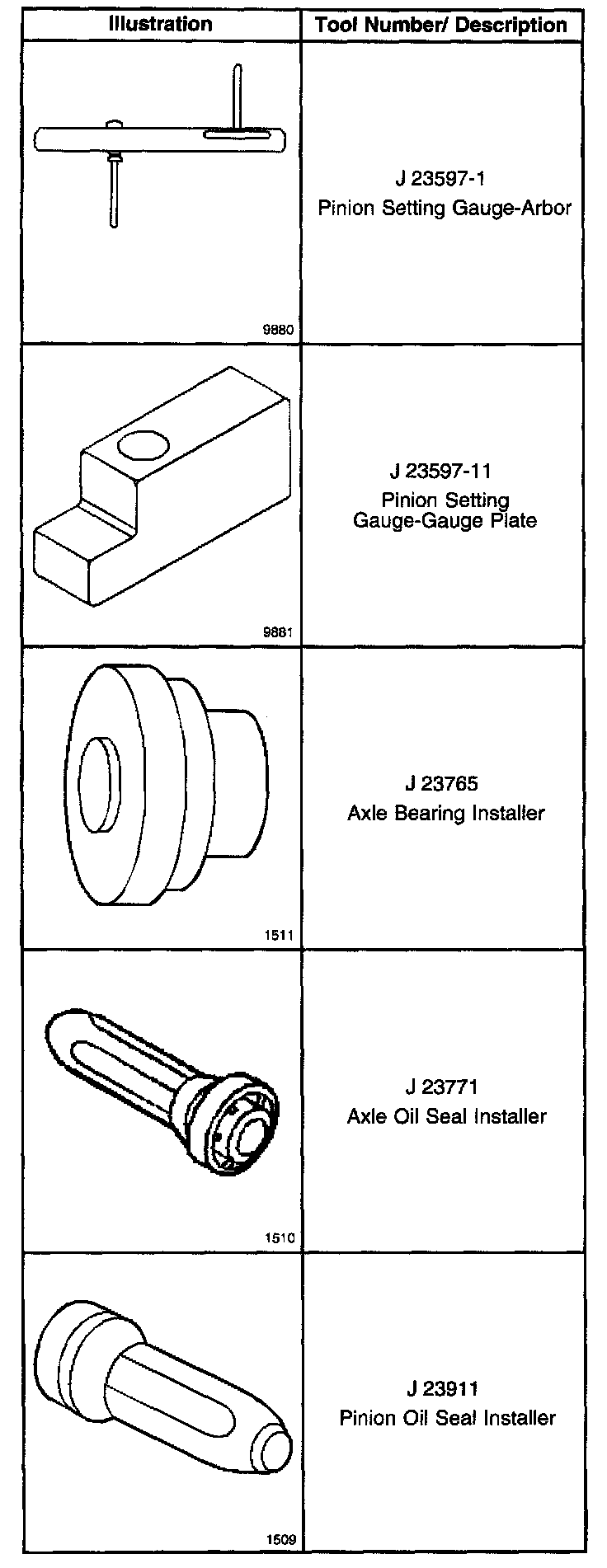 | Illustration | Tool Number/ Description |
|---|---|
| 9880 | J 23597-1 Pinion Setting Gauge-Arbor |
| 9881 | J 23597-11 Pinion Setting Gauge-Gauge Plate |
| 1511 | J 23765 Axle Bearing Installer |
| 1510 | J 23771 Axle Oil Seal Installer |
| 1509 | J 23911 Pinion Oil Seal Installer |