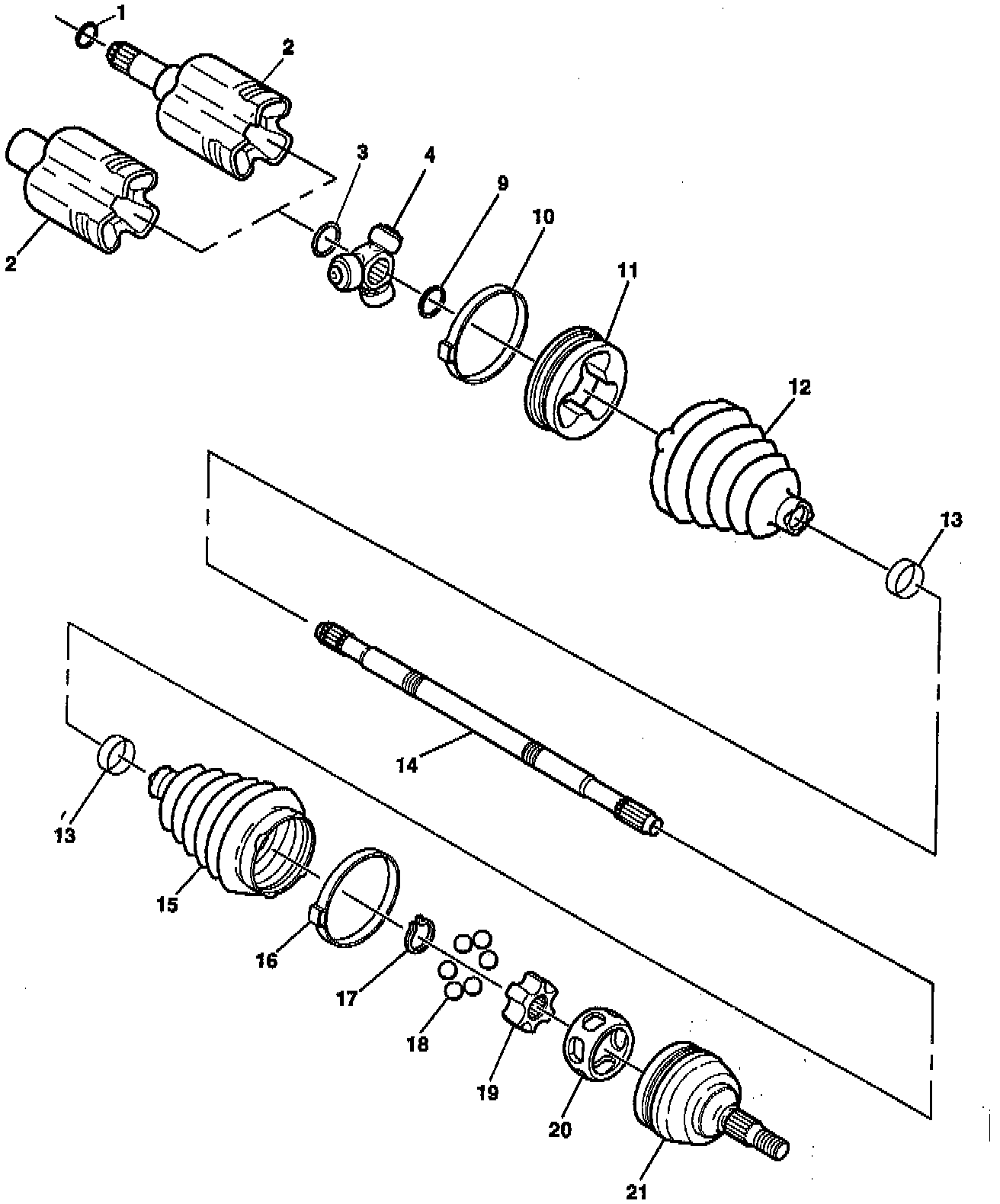 1
2
2
3
4
9
10
11
12
13
14
13
15
16
17
18
19
20
21