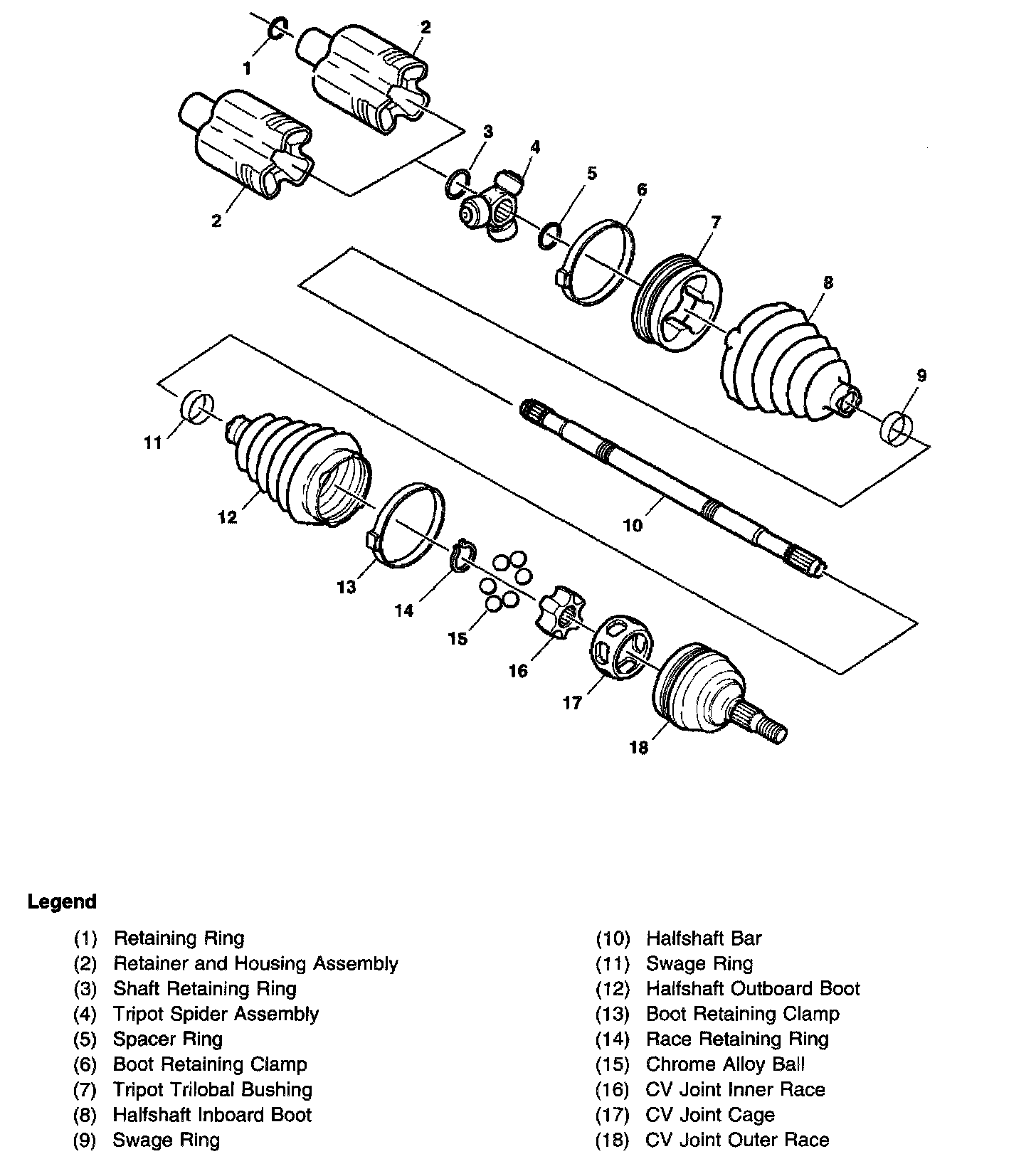 1 2 2 3 4 5 6 7 8 9 10 11 12 13 14 15 16 17 18

Legend

(1) Retaining Ring
(2) Retainer and Housing Assembly
(3) Shaft Retaining Ring
(4) Tripot Spider Assembly
(5) Spacer Ring
(6) Boot Retaining Clamp
(7) Tripot Trilobal Bushing
(8) Halfshaft Inboard Boot
(9) Swage Ring

(10) Halfshaft Bar
(11) Swage Ring
(12) Halfshaft Outboard Boot
(13) Boot Retaining Clamp
(14) Race Retaining Ring
(15) Chrome Alloy Ball
(16) CV Joint Inner Race
(17) CV Joint Cage
(18) CV Joint Outer Race