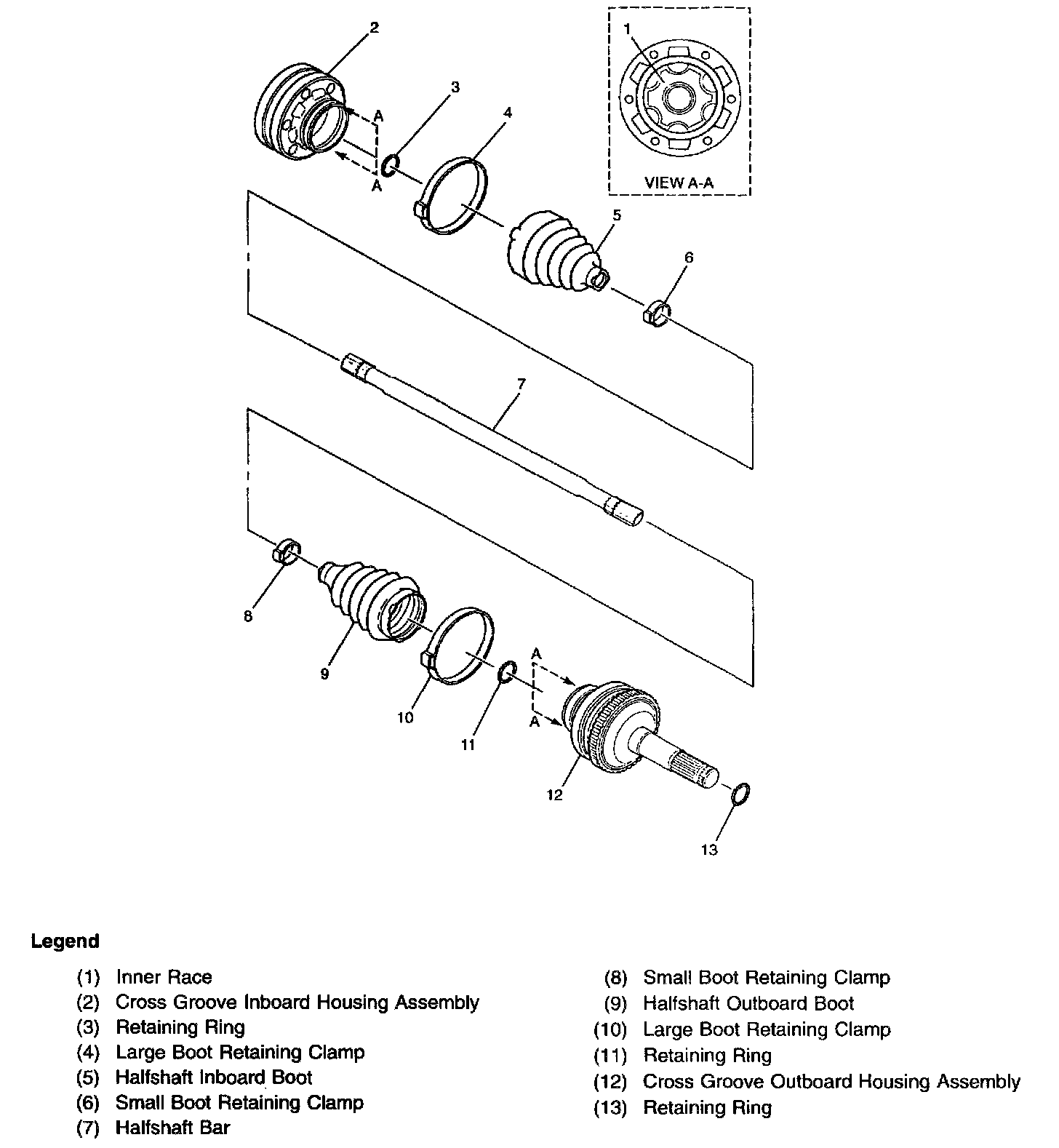 2
1
3
4
A
A
VIEW A-A
5
6
7
8
9
10
11
A
A
12
13

Legend

(1) Inner Race
(2) Cross Groove Inboard Housing Assembly
(3) Retaining Ring
(4) Large Boot Retaining Clamp
(5) Halfshaft Inboard Boot
(6) Small Boot Retaining Clamp
(7) Halfshaft Bar

(8) Small Boot Retaining Clamp
(9) Halfshaft Outboard Boot
(10) Large Boot Retaining Clamp
(11) Retaining Ring
(12) Cross Groove Outboard Housing Assembly
(13) Retaining Ring