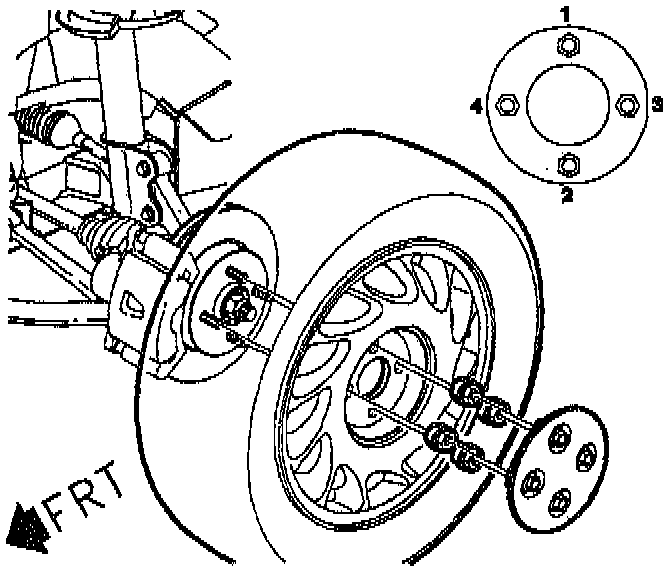 1
4
3
2
FRT