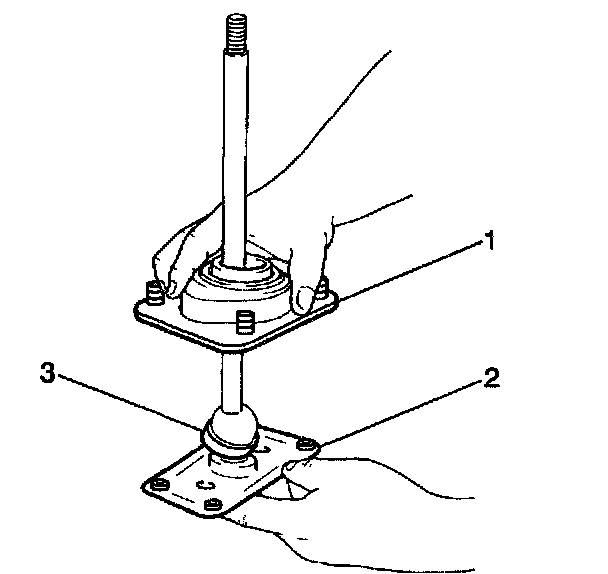 1
3
2