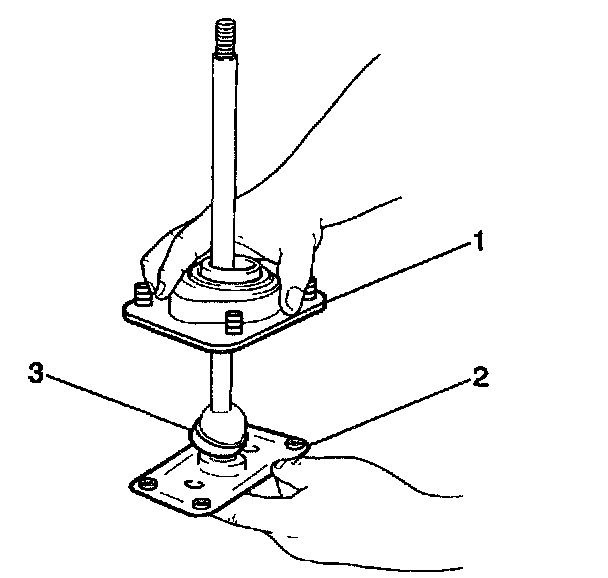 1
3
2