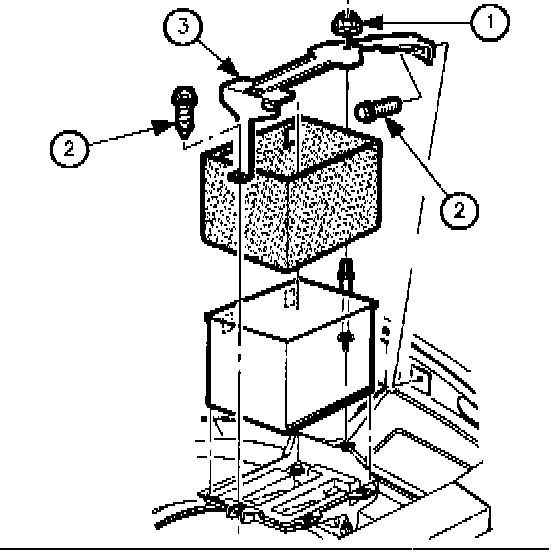 3
1
2
2