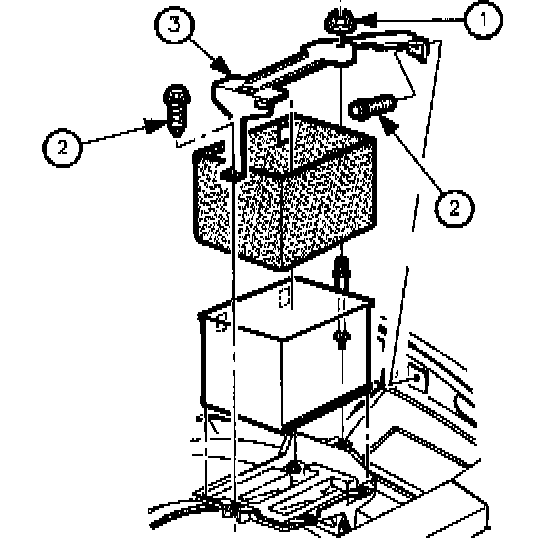 3
1
2
2