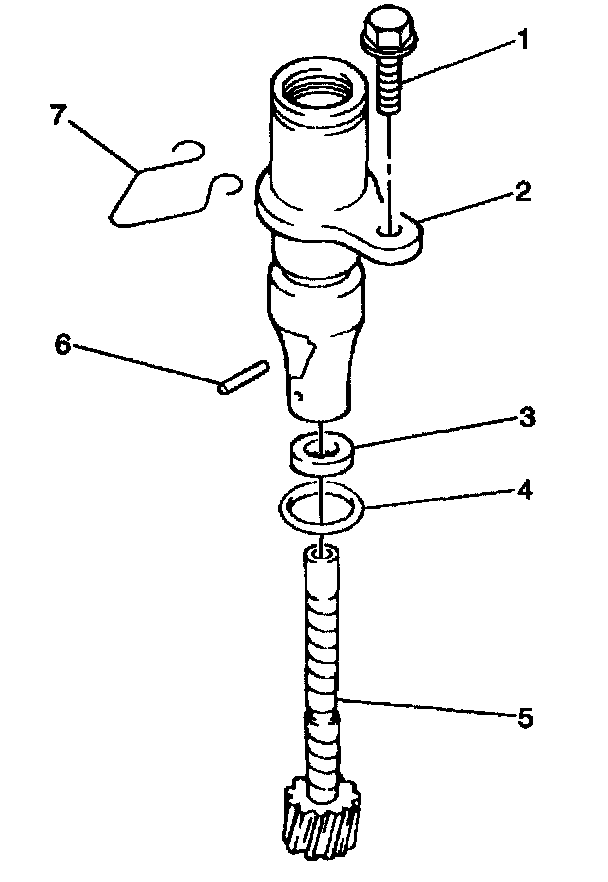 1
7
2
6
3
4
5