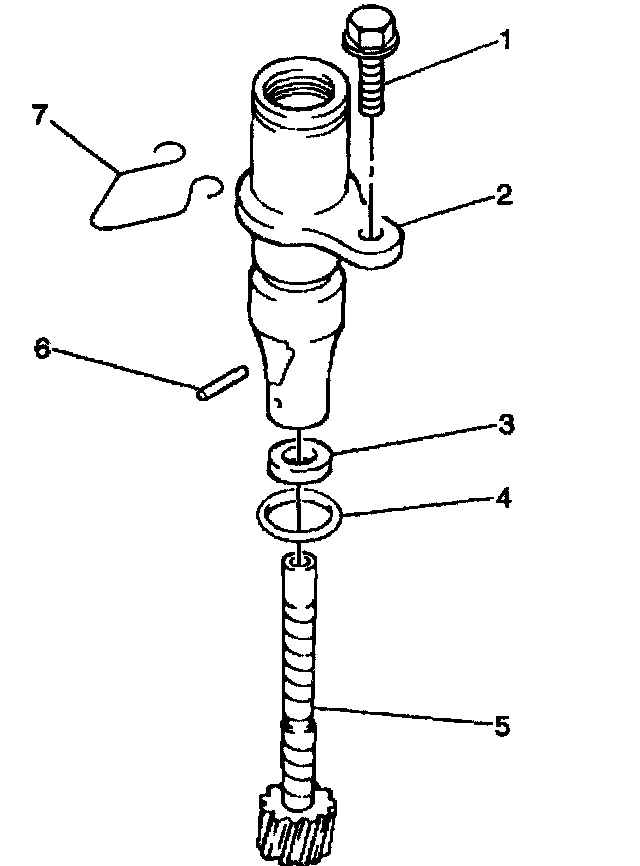 1
7
2
6
3
4
5