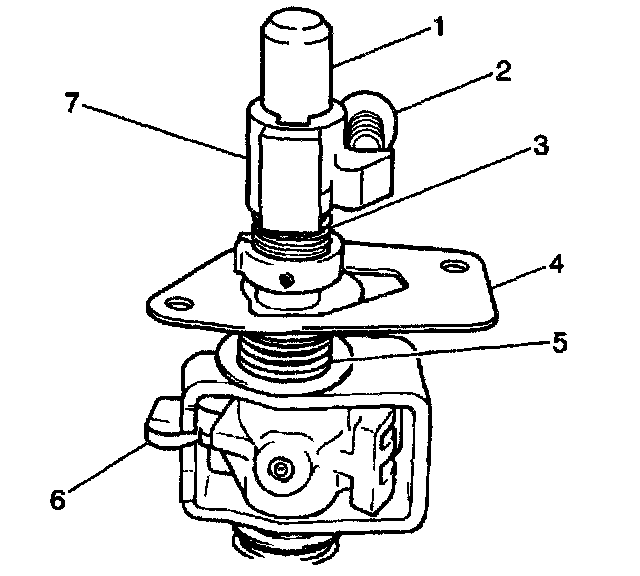 1
2
7
3
4
5
6