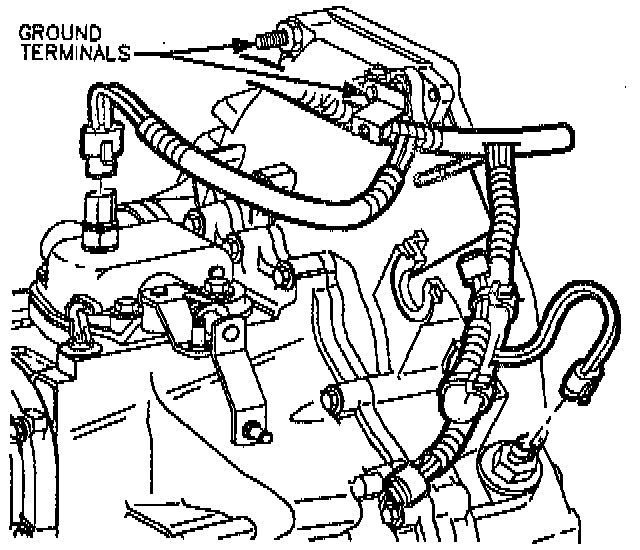 GROUND TERMINALS