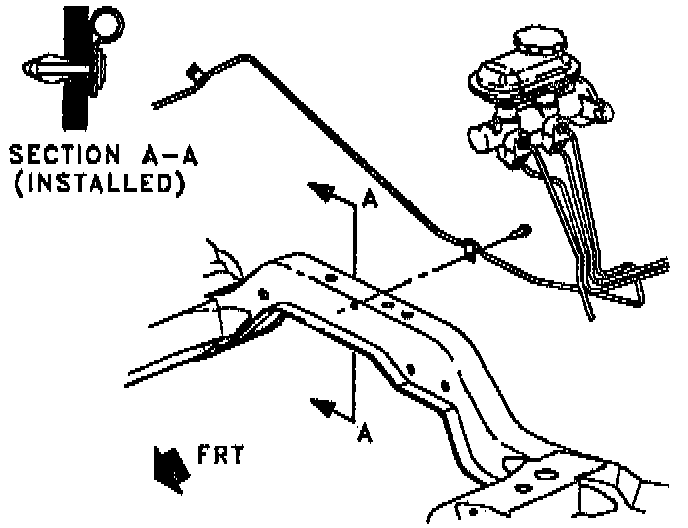 SECTION A-A
(INSTALLED)

A

A

FRT