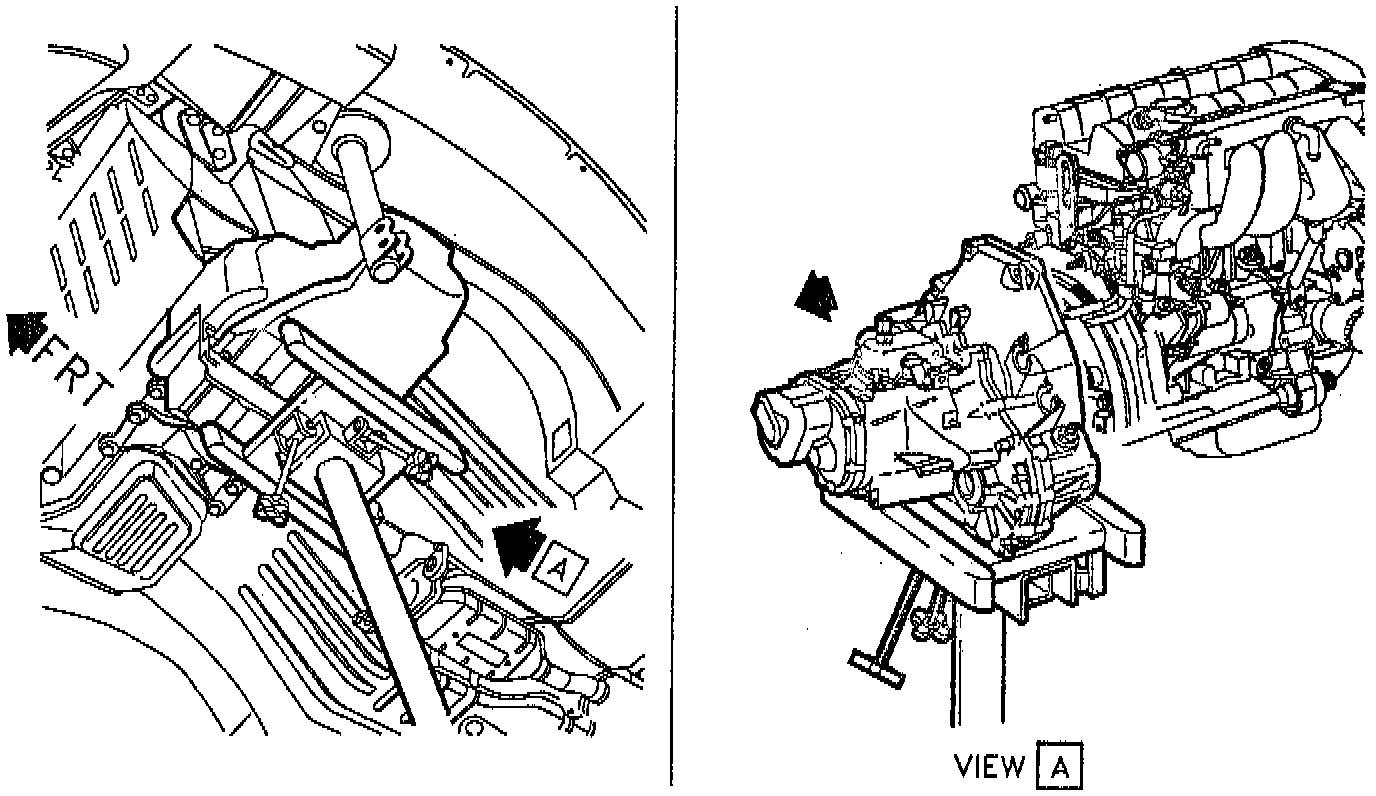 FRT

A

VIEW A