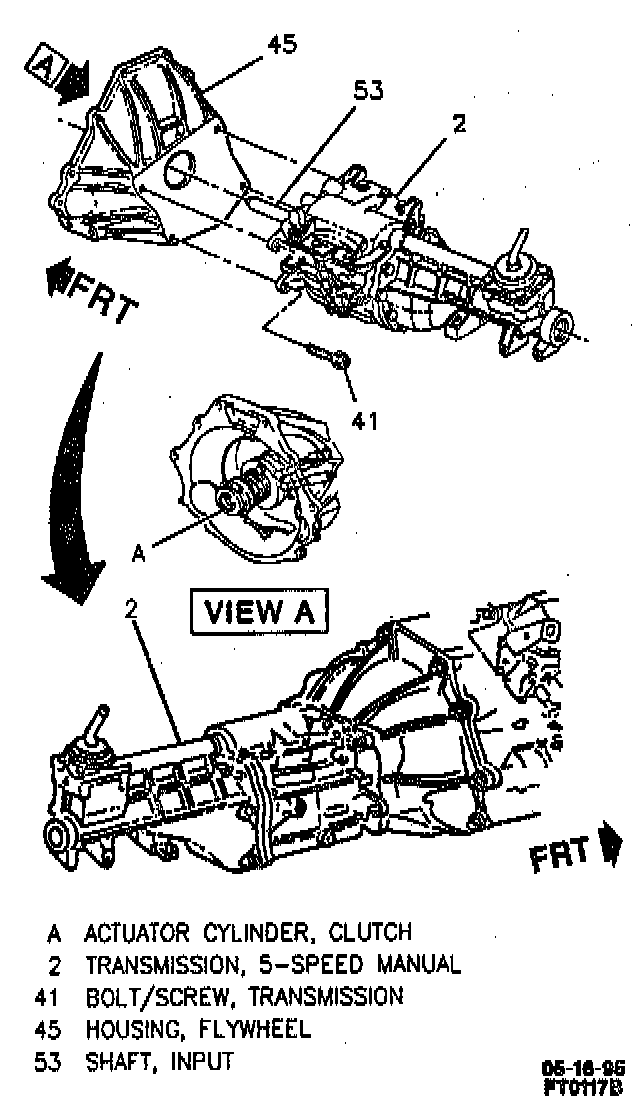 A
45
53
2
FRT
41
A
VIEW A
2
FRT

A ACTUATOR CYLINDER, CLUTCH
2 TRANSMISSION, 5-SPEED MANUAL
41 BOLT/SCREW, TRANSMISSION
45 HOUSING, FLYWHEEL
53 SHAFT, INPUT

05-16-95
FT0117B