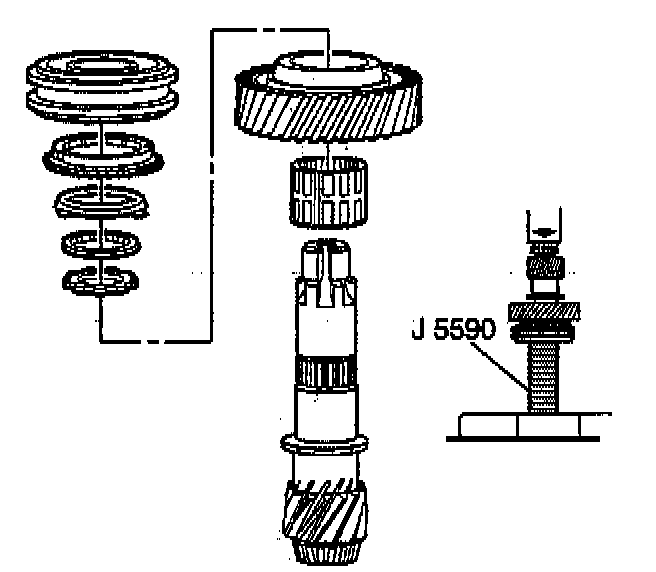 J 5590