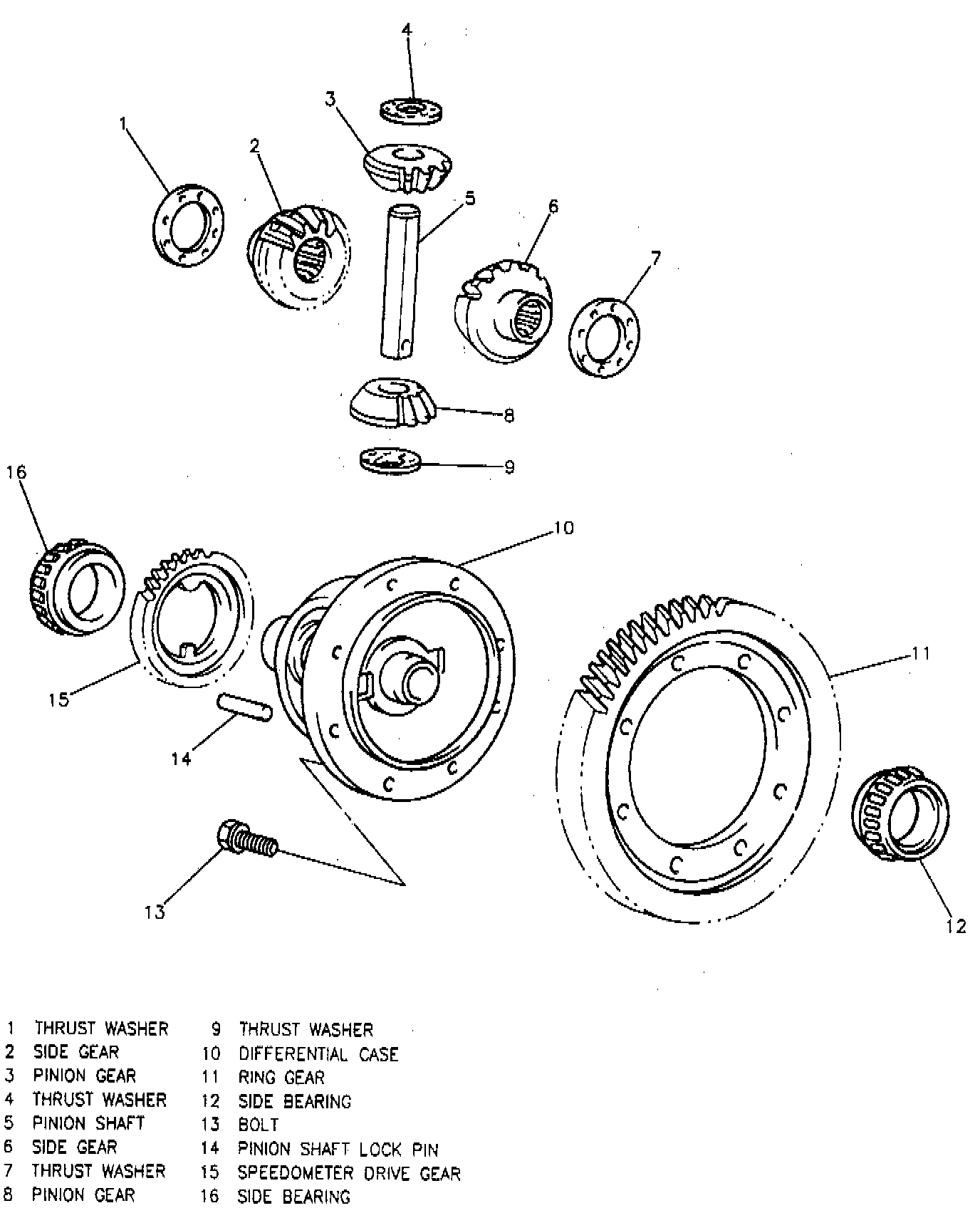 4
3
1
2
5
6
7
8
9
16
10
11
15
14
13
12

1 THRUST WASHER
2 SIDE GEAR
3 PINION GEAR
4 THRUST WASHER
5 PINION SHAFT
6 SIDE GEAR
7 THRUST WASHER
8 PINION GEAR

9 THRUST WASHER
10 DIFFERENTIAL CASE
11 RING GEAR
12 SIDE BEARING
13 BOLT
14 PINION SHAFT LOCK PIN
15 SPEEDOMETER DRIVE GEAR
16 SIDE BEARING