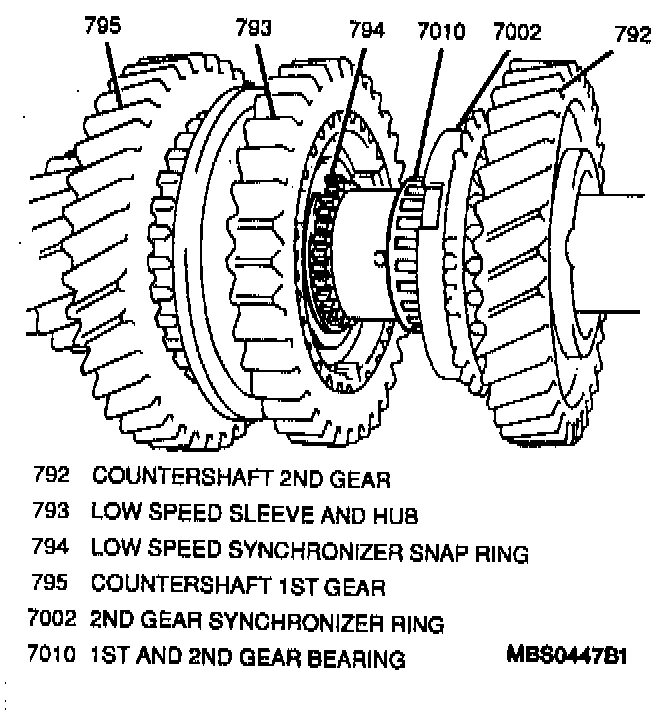 795
793
794
7010
7002
792

792 COUNTERSHAFT 2ND GEAR
793 LOW SPEED SLEEVE AND HUB
794 LOW SPEED SYNCHRONIZER SNAP RING
795 COUNTERSHAFT 1ST GEAR
7002 2ND GEAR SYNCHRONIZER RING
7010 1ST AND 2ND GEAR BEARING

MBS0447B1