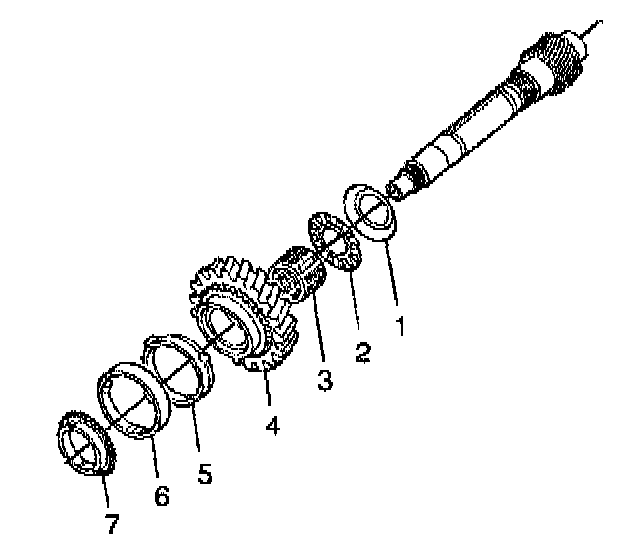 1
2
3
4
5
6
7