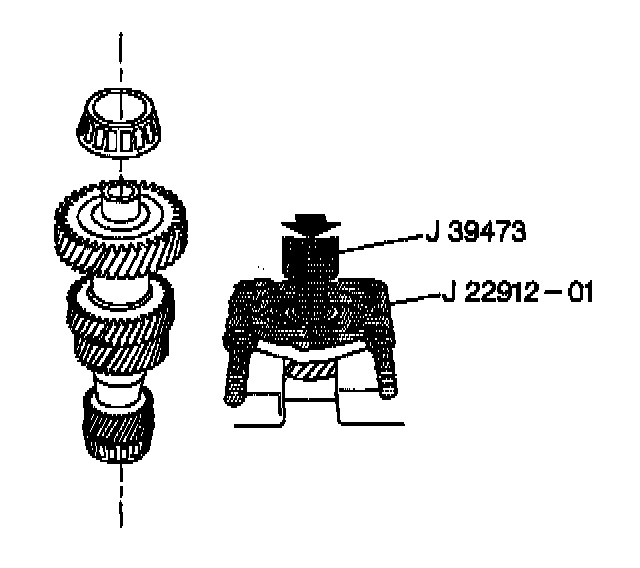 J 39473
J 22912 – 01