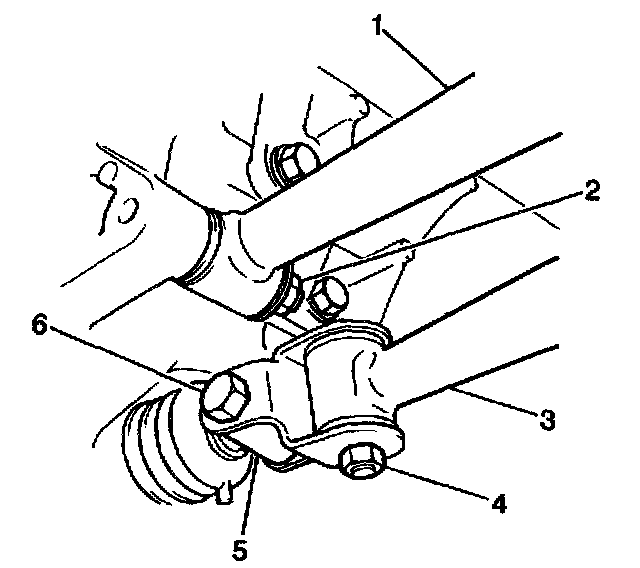 1
2
6
3
4
5