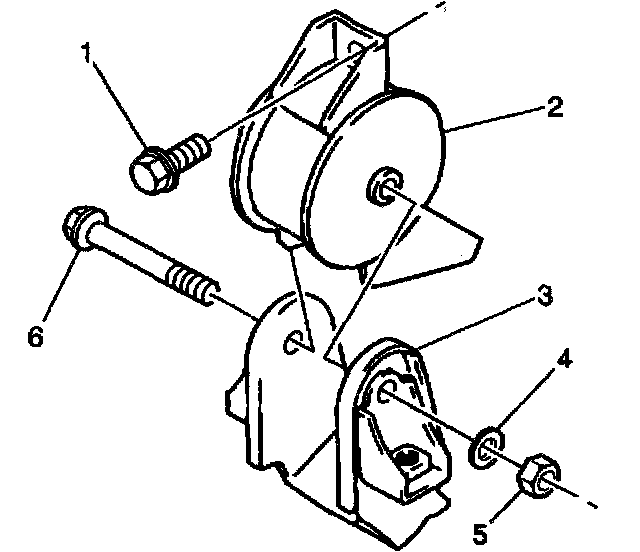 1
2
6
3
4
5