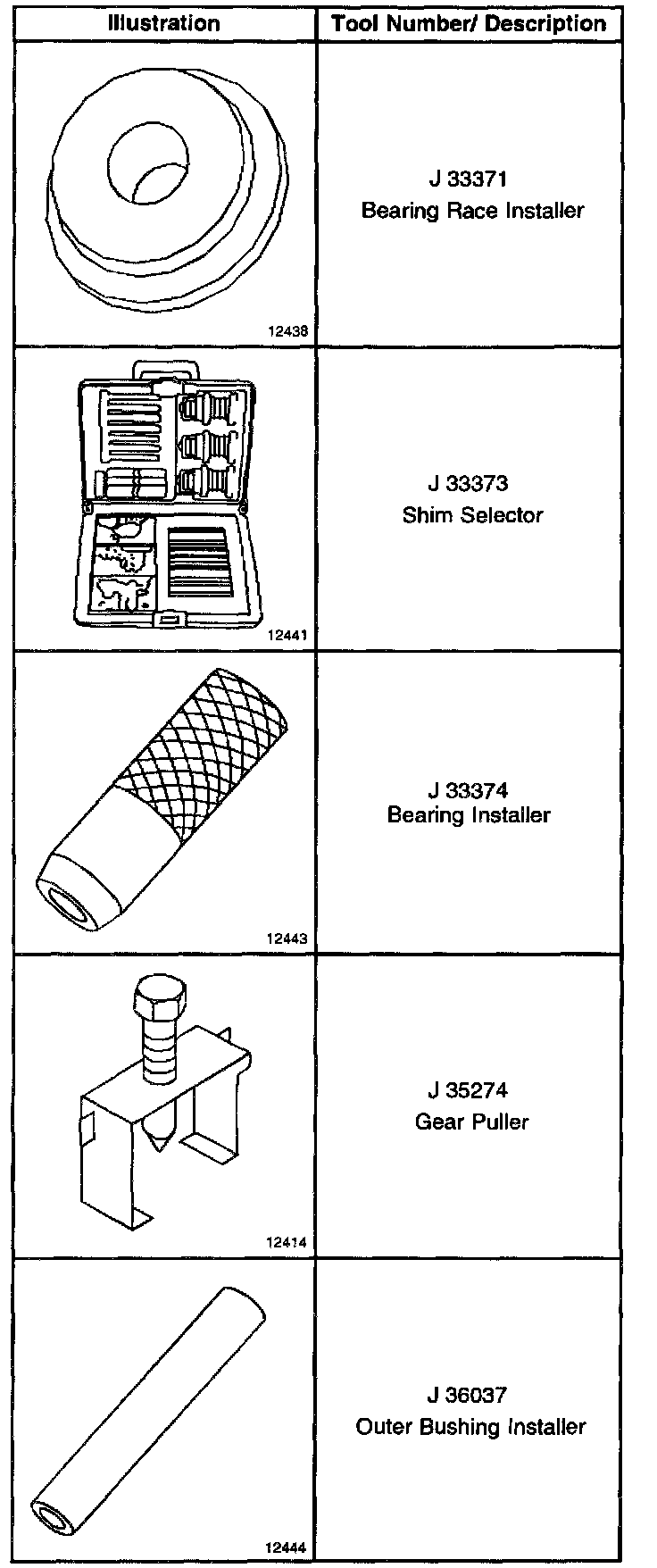 | Illustration | Tool Number/ Description |
|---|---|
| 12438 | J 33371 Bearing Race Installer |
| 12441 | J 33373 Shim Selector |
| 12443 | J 33374 Bearing Installer |
| 12414 | J 35274 Gear Puller |
| 12444 | J 36037 Outer Bushing Installer |