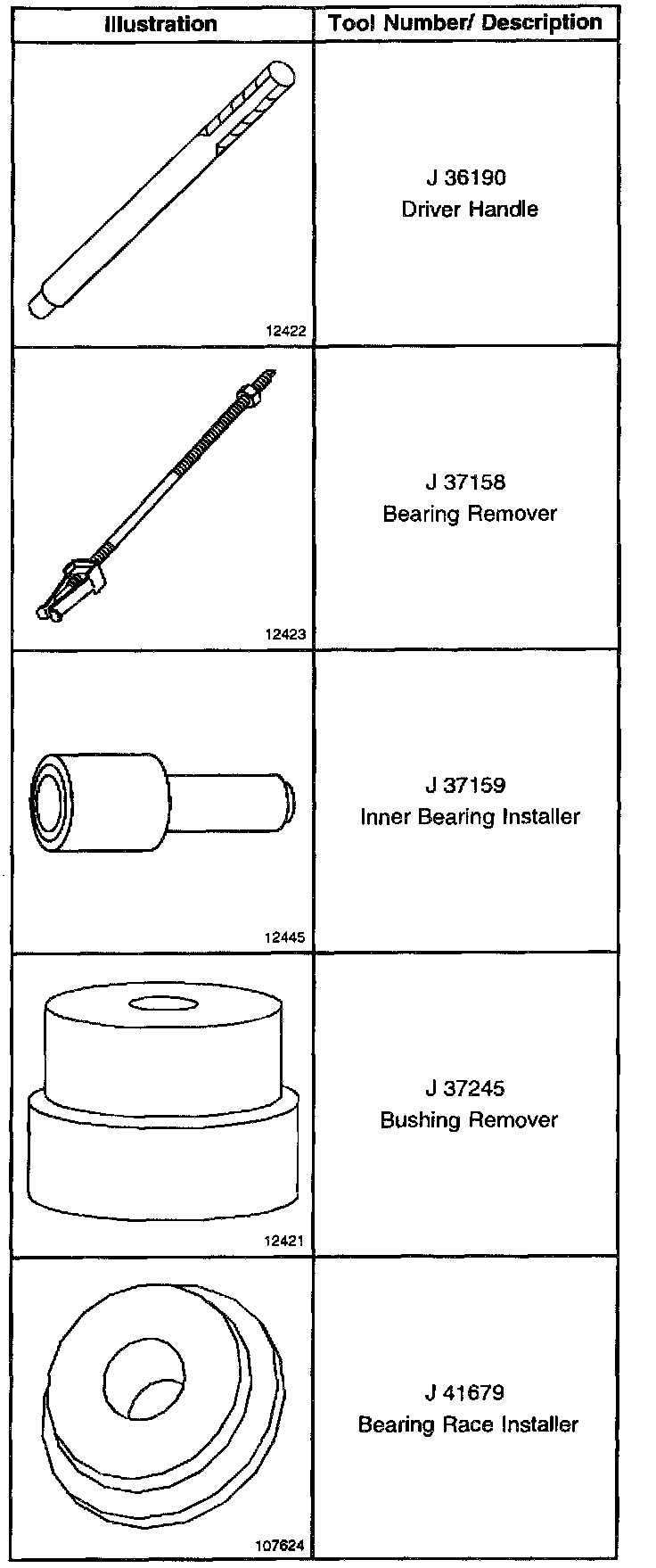 | Illustration | Tool Number/ Description |
|---|---|
| 12422 | J 36190 Driver Handle |
| 12423 | J 37158 Bearing Remover |
| 12445 | J 37159 Inner Bearing Installer |
| 12421 | J 37245 Bushing Remover |
| 107624 | J 41679 Bearing Race Installer |