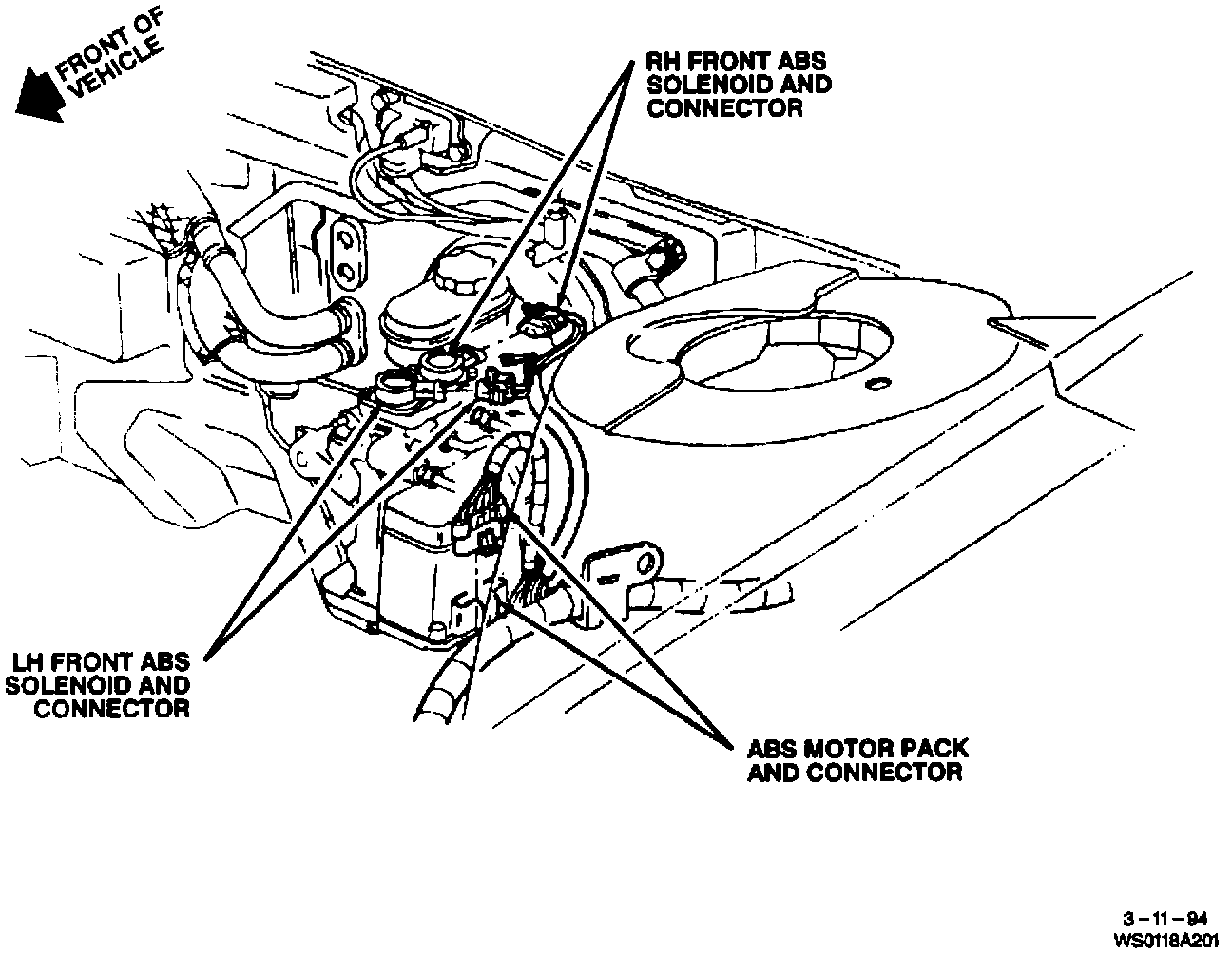 FRONT OF VEHICLE

RH FRONT ABS SOLENOID AND CONNECTOR

LH FRONT ABS SOLENOID AND CONNECTOR

ABS MOTOR PACK AND CONNECTOR

3 – 11 – 94
WS0118A201