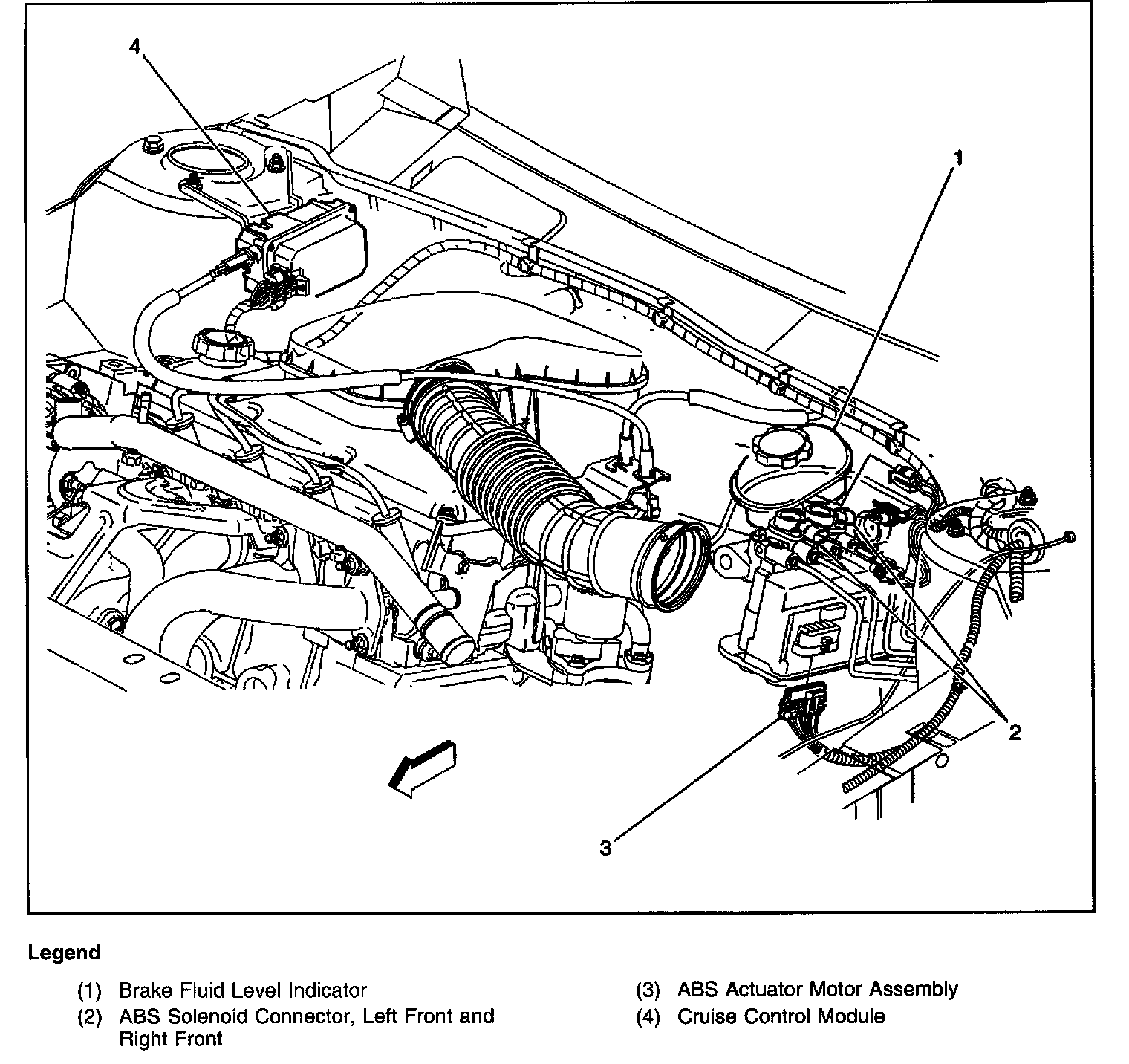 4

1

2

3

Legend

(1) Brake Fluid Level Indicator
(2) ABS Solenoid Connector, Left Front and Right Front

(3) ABS Actuator Motor Assembly
(4) Cruise Control Module