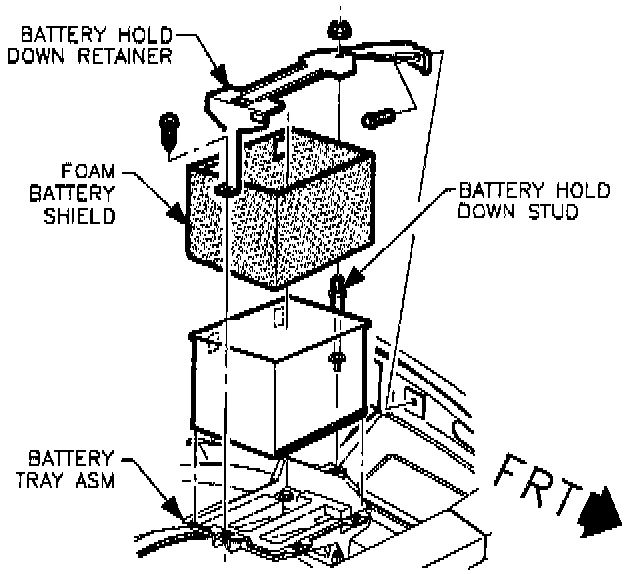 BATTERY HOLD DOWN RETAINER

FOAM BATTERY SHIELD

BATTERY HOLD DOWN STUD

BATTERY TRAY ASM

FRT