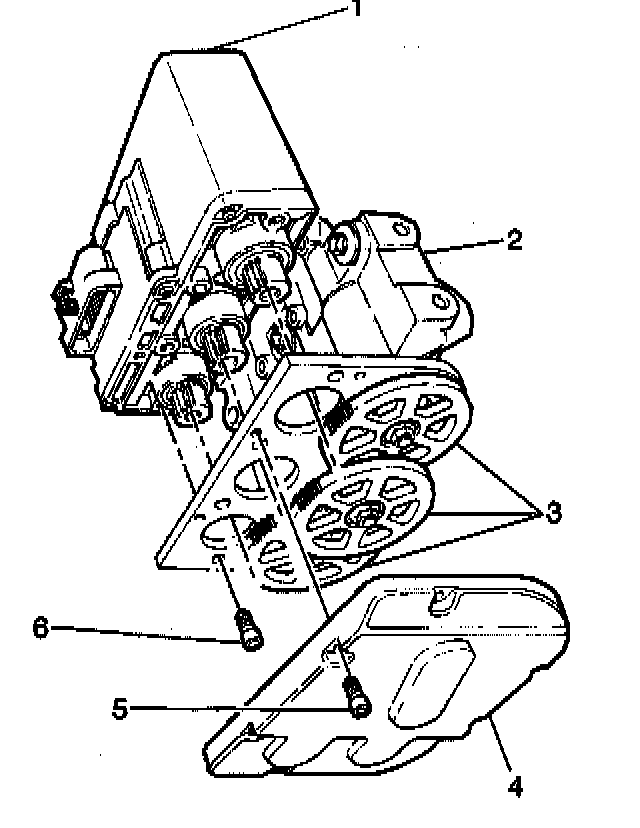 1
2
3
6
5
4