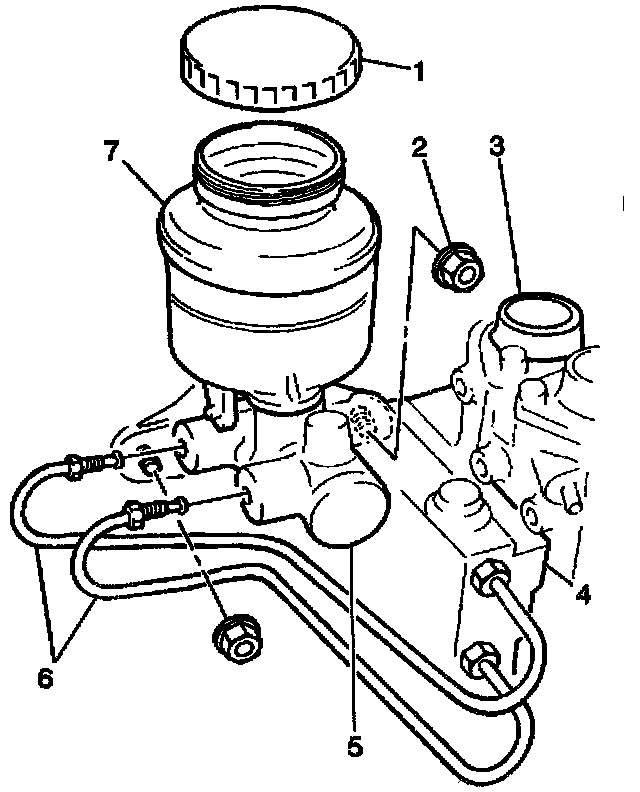 1
7
2
3
4
6
5