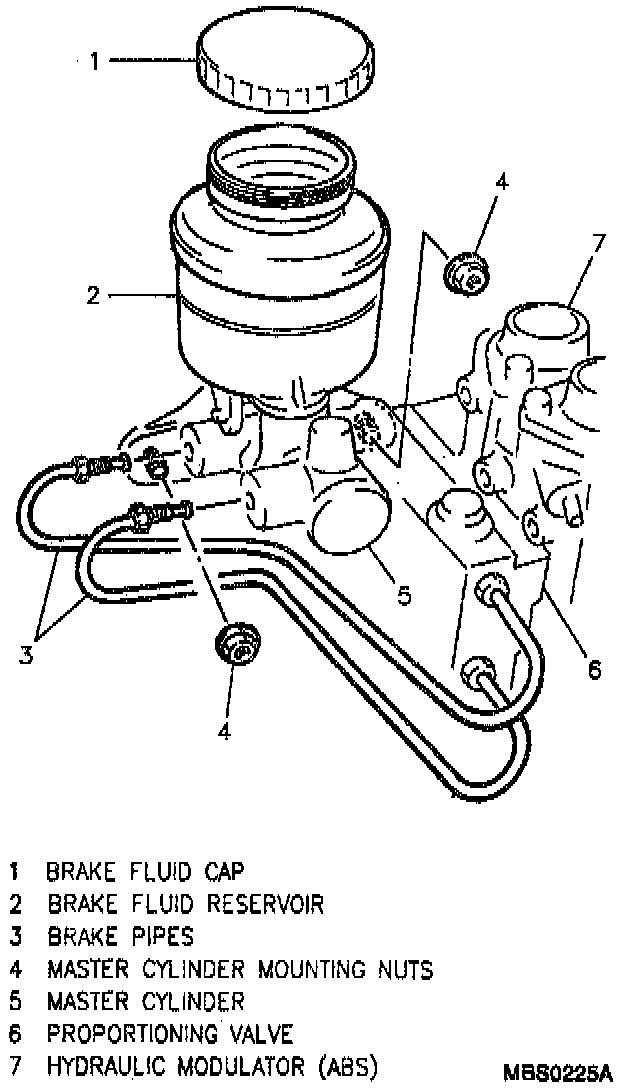 1
4
7
2
5
3
6
4

1 BRAKE FLUID CAP
2 BRAKE FLUID RESERVOIR
3 BRAKE PIPES
4 MASTER CYLINDER MOUNTING NUTS
5 MASTER CYLINDER
6 PROPORTIONING VALVE
7 HYDRAULIC MODULATOR (ABS)

MBS0225A