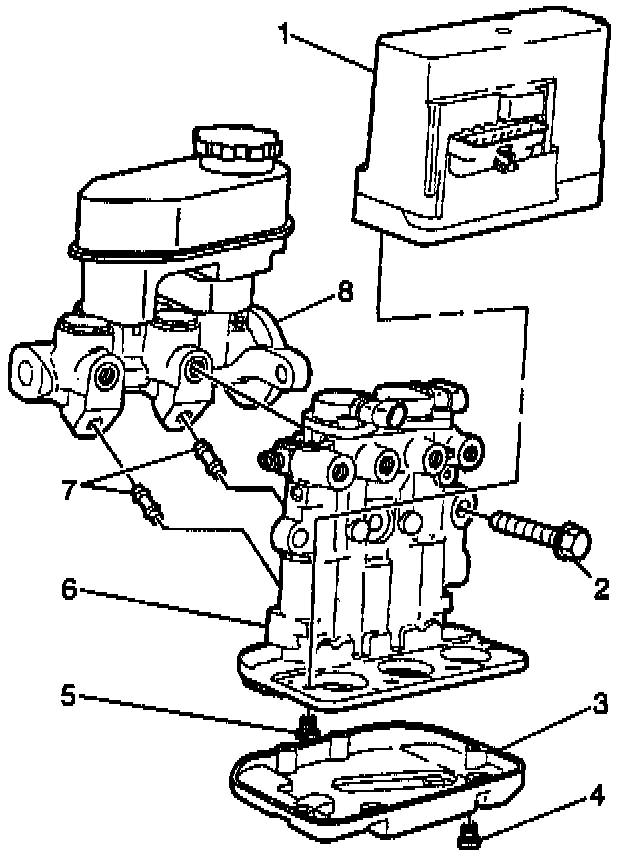 1
8
7
2
6
5
3
4