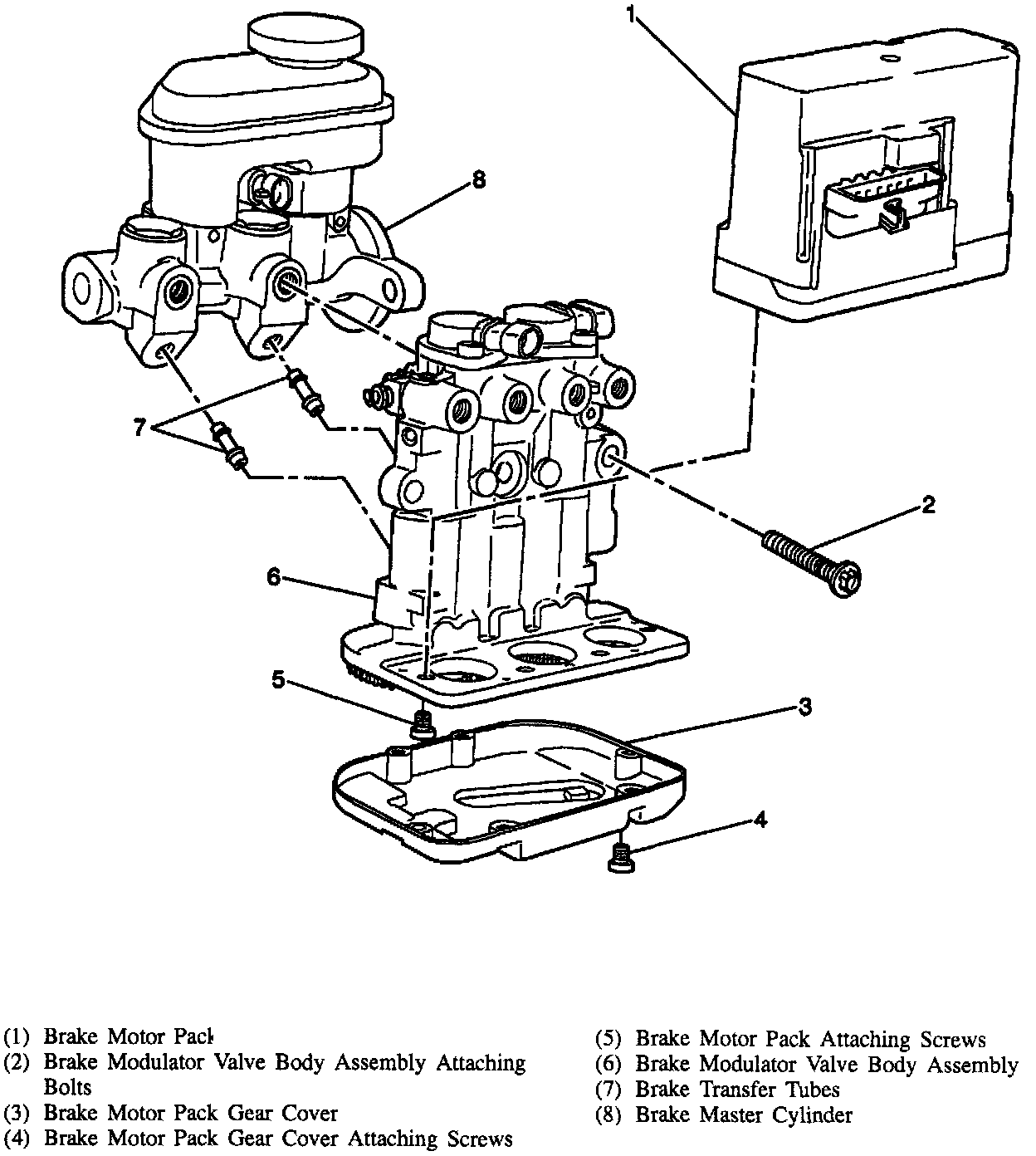 1

8

7

2

6

5

3

4

(1) Brake Motor Pack
(2) Brake Modulator Valve Body Assembly Attaching Bolts
(3) Brake Motor Pack Gear Cover
(4) Brake Motor Pack Gear Cover Attaching Screws

(5) Brake Motor Pack Attaching Screws
(6) Brake Modulator Valve Body Assembly
(7) Brake Transfer Tubes
(8) Brake Master Cylinder