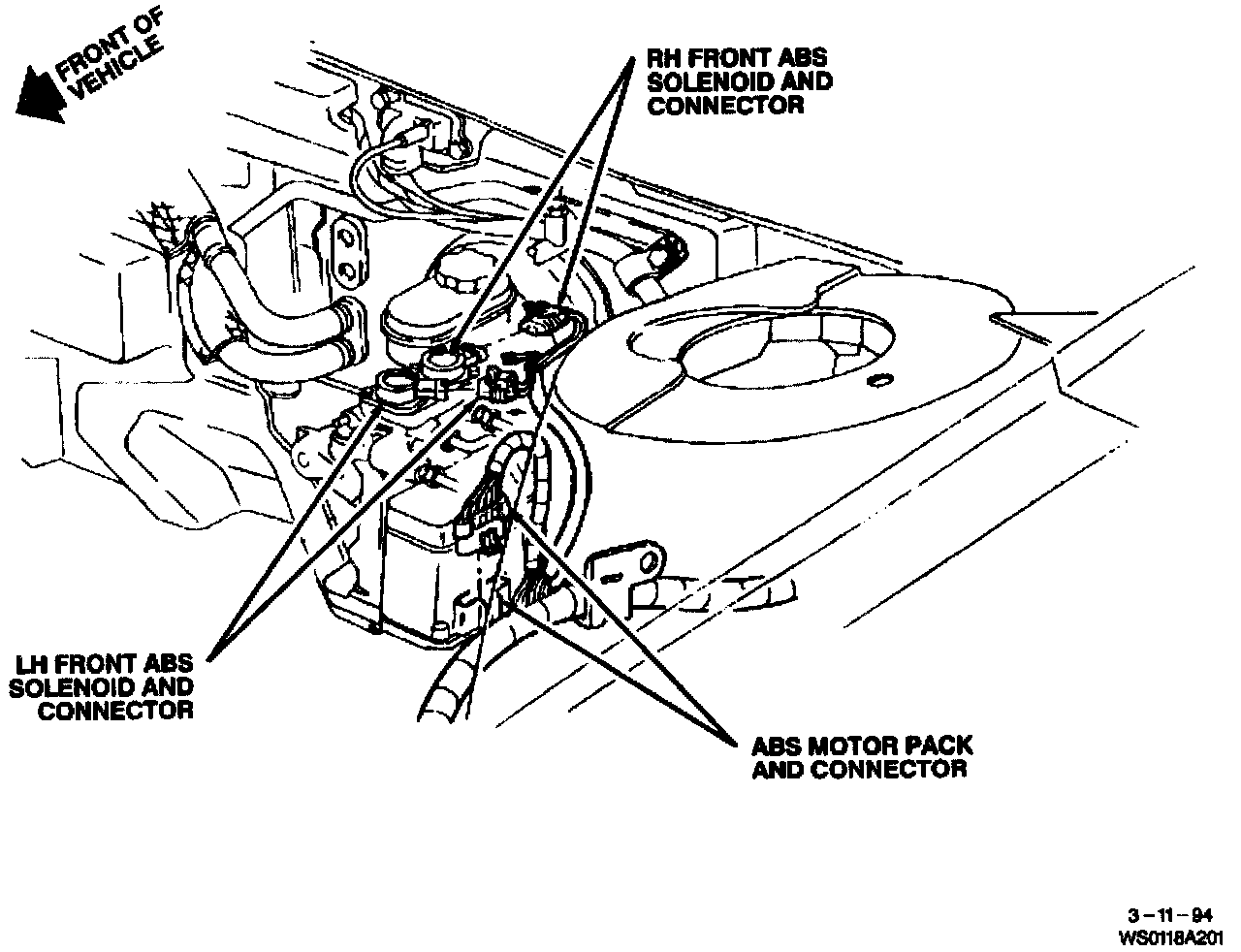 FRONT OF VEHICLE

RH FRONT ABS SOLENOID AND CONNECTOR

LH FRONT ABS SOLENOID AND CONNECTOR

ABS MOTOR PACK AND CONNECTOR

3 – 11 – 94
WS0118A201