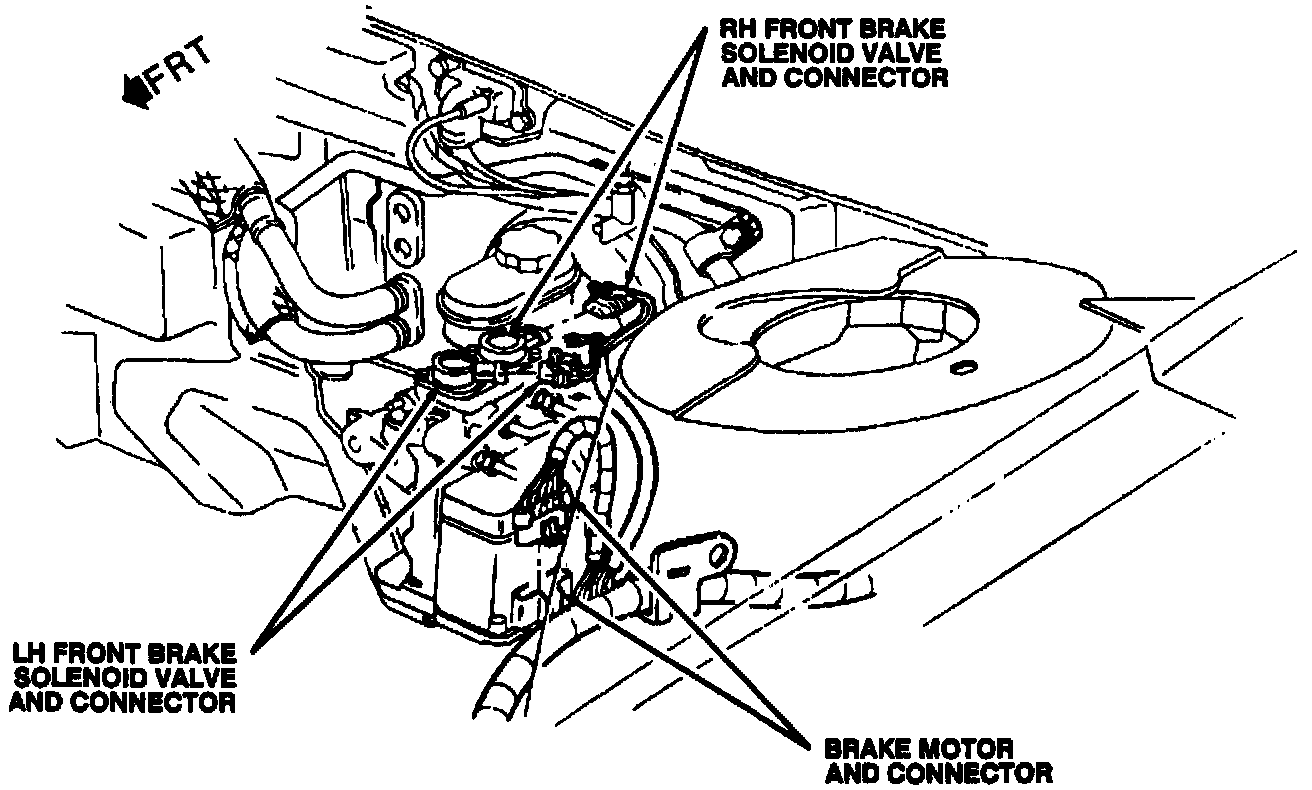 FRT

RH FRONT BRAKE SOLENOID VALVE AND CONNECTOR

LH FRONT BRAKE SOLENOID VALVE AND CONNECTOR

BRAKE MOTOR AND CONNECTOR