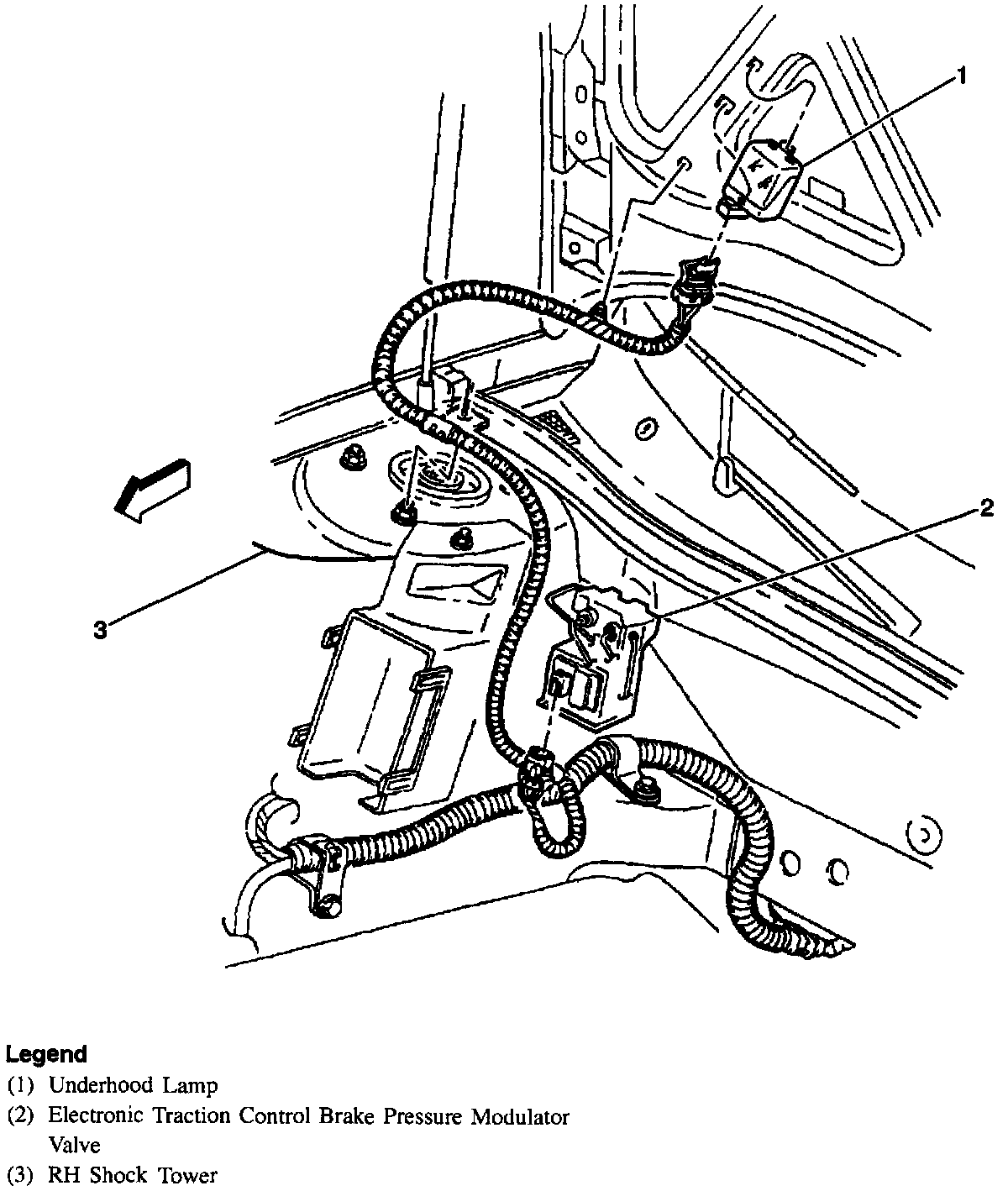 1

2

3

Legend
(1) Underhood Lamp
(2) Electronic Traction Control Brake Pressure Modulator Valve
(3) RH Shock Tower