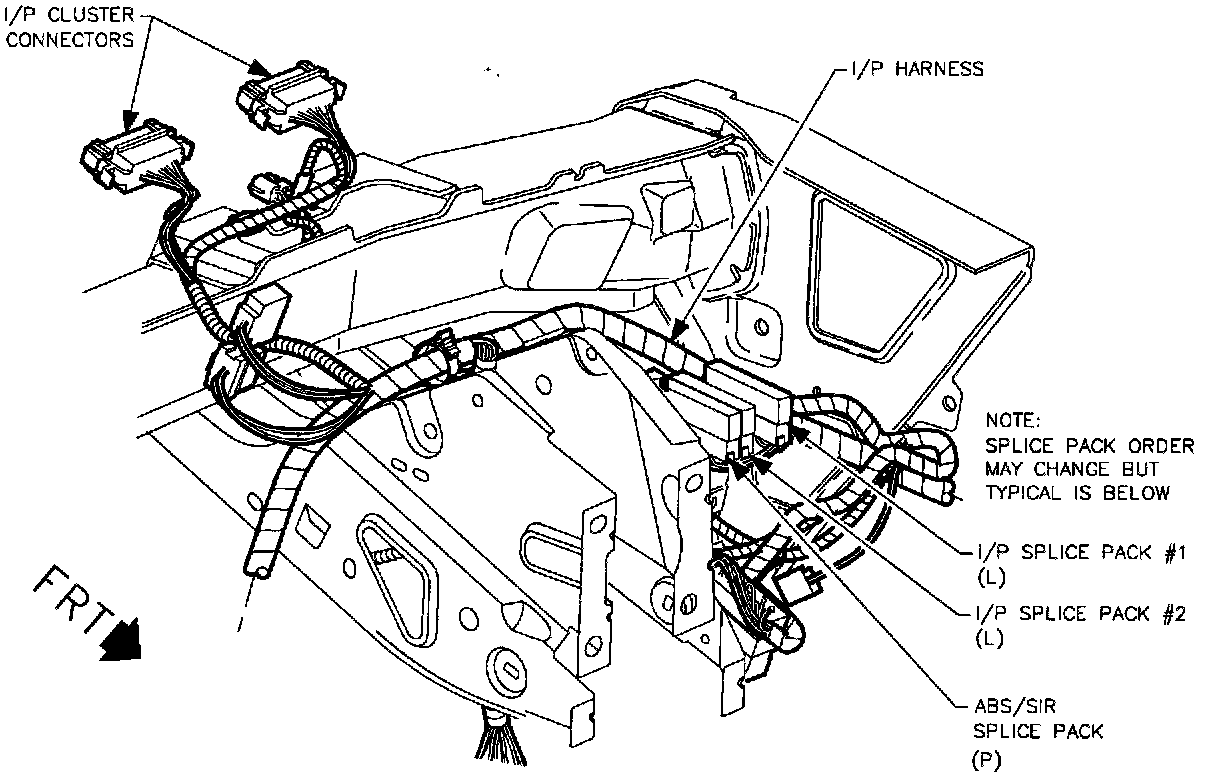 I/P CLUSTER CONNECTORS

I/P HARNESS

NOTE: SPLICE PACK ORDER MAY CHANGE BUT TYPICAL IS BELOW

I/P SPLICE PACK #1 (L)

I/P SPLICE PACK #2 (L)

ABS/SIR SPLICE PACK (P)

FRT