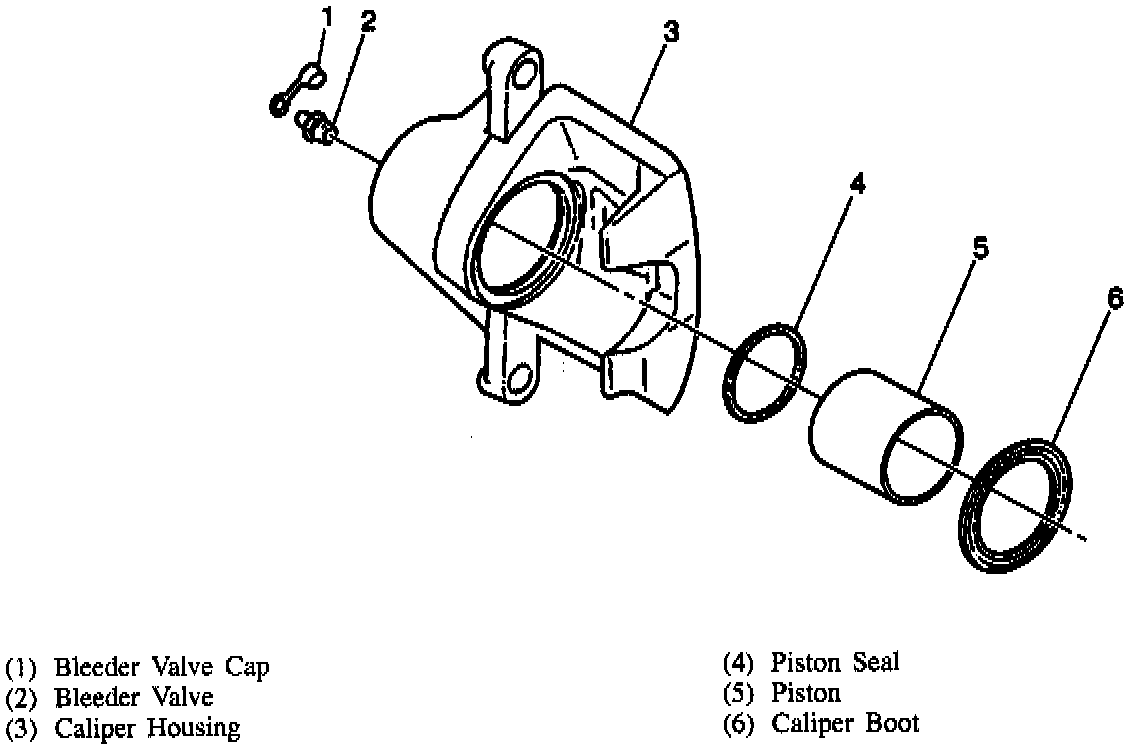 1
2
3
4
5
6

(1) Bleeder Valve Cap
(2) Bleeder Valve
(3) Caliper Housing

(4) Piston Seal
(5) Piston
(6) Caliper Boot