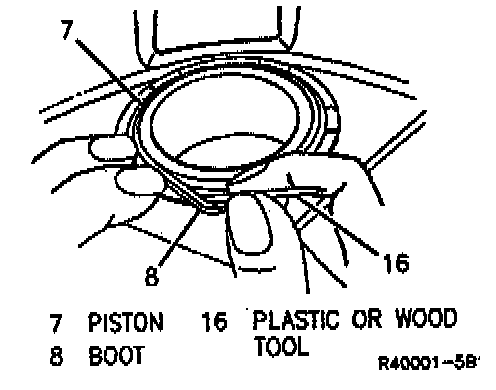 7

8

16

7 PISTON
8 BOOT
16 PLASTIC OR WOOD TOOL

R40001-5B