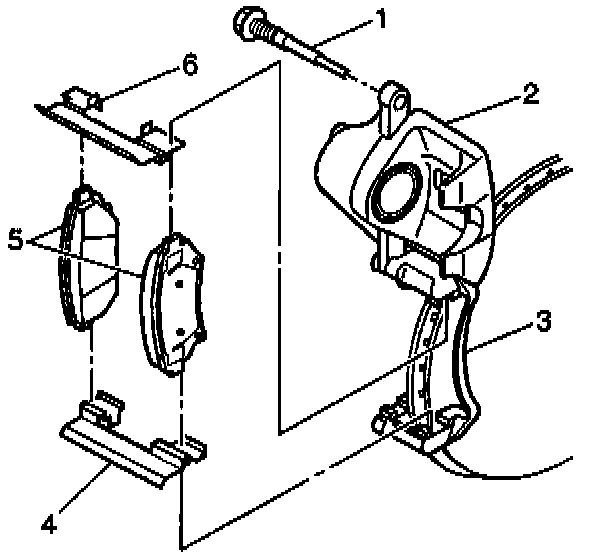 1
6
2
5
3
4