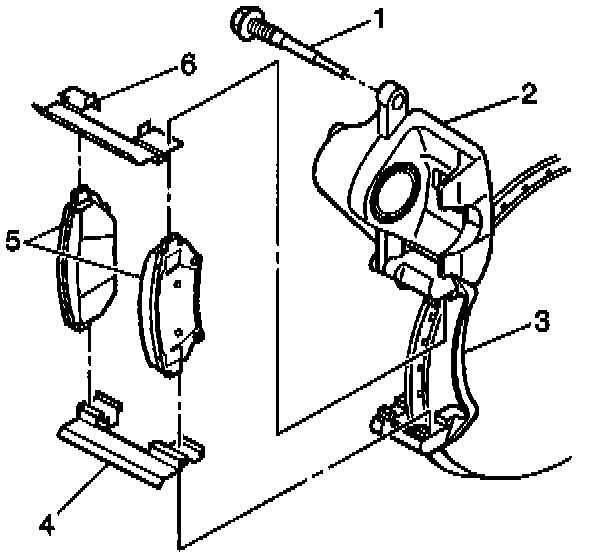 1
6
2
5
3
4