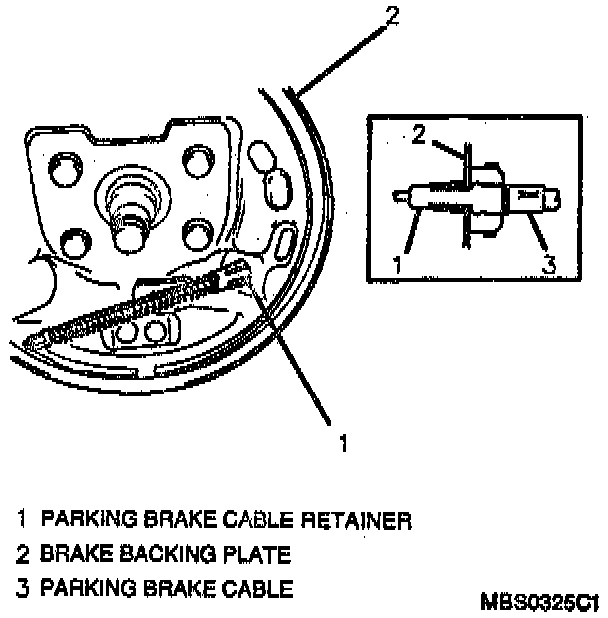 2

2

1

3

1

1 PARKING BRAKE CABLE RETAINER
2 BRAKE BACKING PLATE
3 PARKING BRAKE CABLE

MBS0325C1