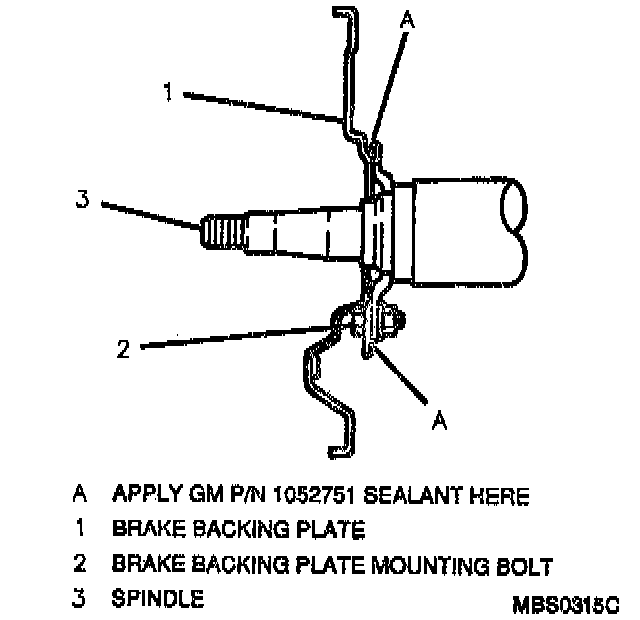 A

1

3

2

A

A APPLY GM P/N 1052751 SEALANT HERE
1 BRAKE BACKING PLATE
2 BRAKE BACKING PLATE MOUNTING BOLT
3 SPINDLE

MBS0315C