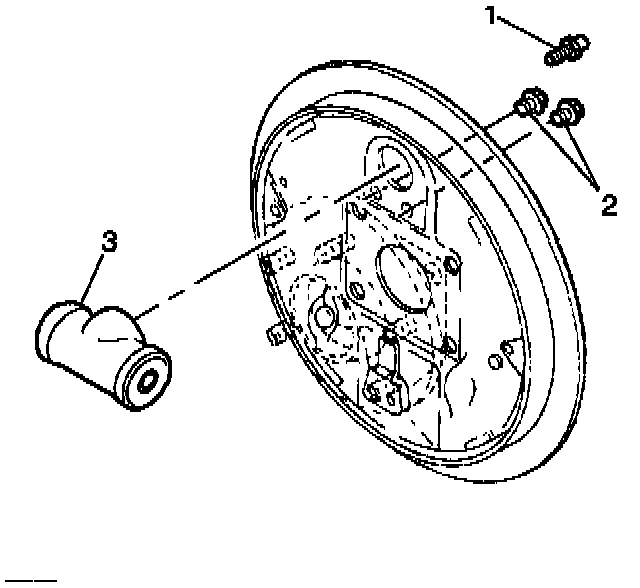 1

2

3