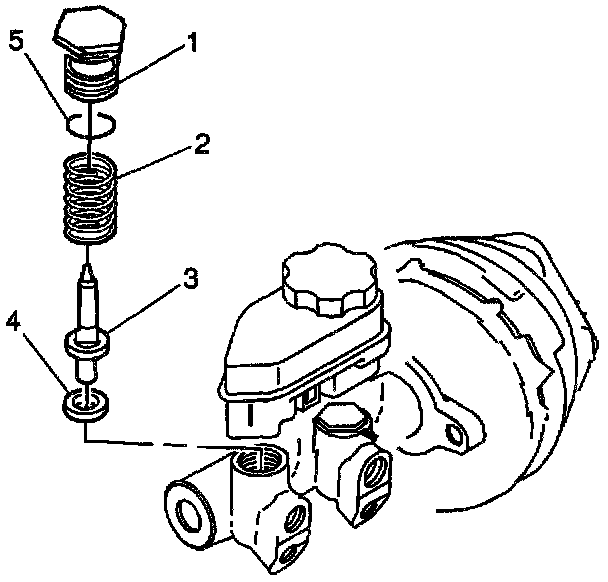 5
1
2
3
4