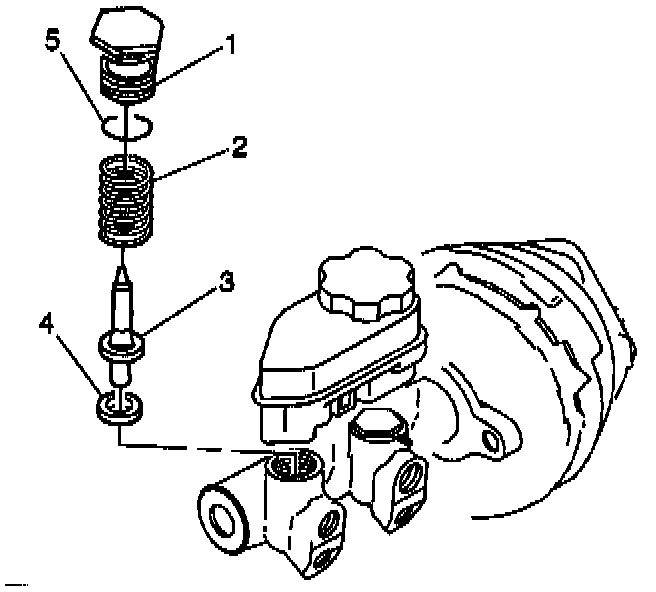 5
1
2
3
4