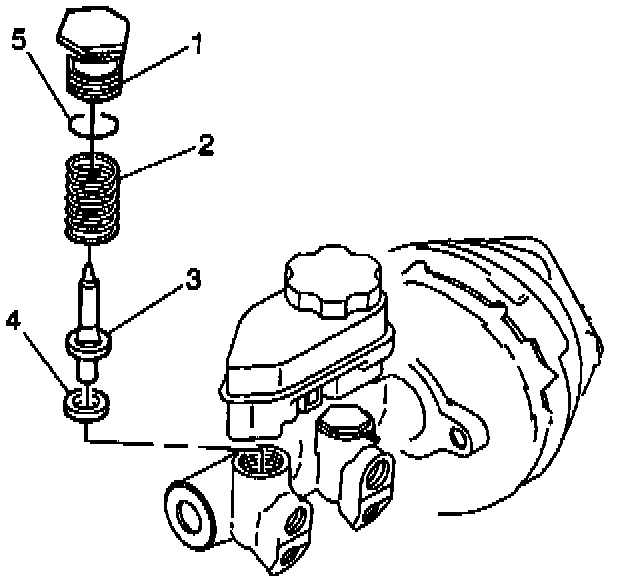 5
1
2
3
4