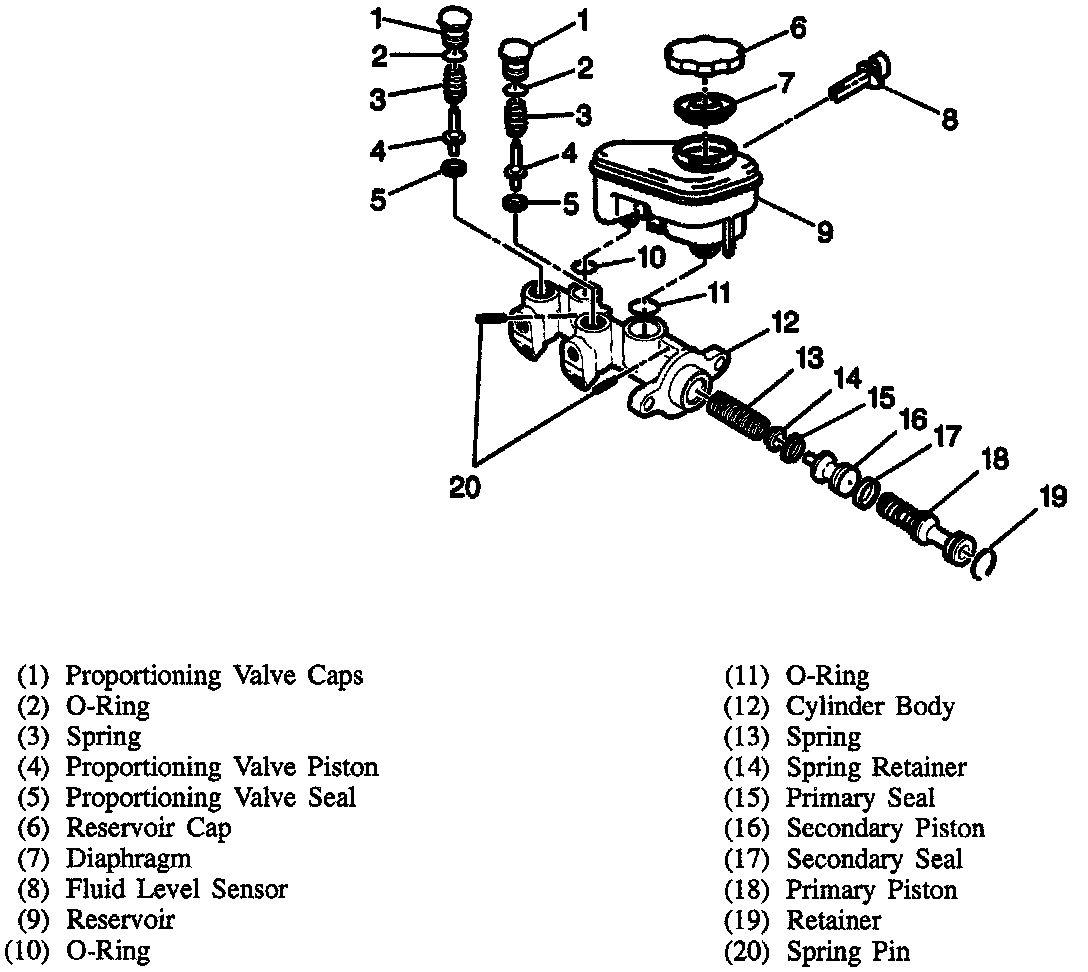 1
2
3
4
5
1
2
3
4
5
6
7
8
9
10
11
12
13
14
15
16
17
18
19
20

(1) Proportioning Valve Caps
(2) O-Ring
(3) Spring
(4) Proportioning Valve Piston
(5) Proportioning Valve Seal
(6) Reservoir Cap
(7) Diaphragm
(8) Fluid Level Sensor
(9) Reservoir
(10) O-Ring

(11) O-Ring
(12) Cylinder Body
(13) Spring
(14) Spring Retainer
(15) Primary Seal
(16) Secondary Piston
(17) Secondary Seal
(18) Primary Piston
(19) Retainer
(20) Spring Pin