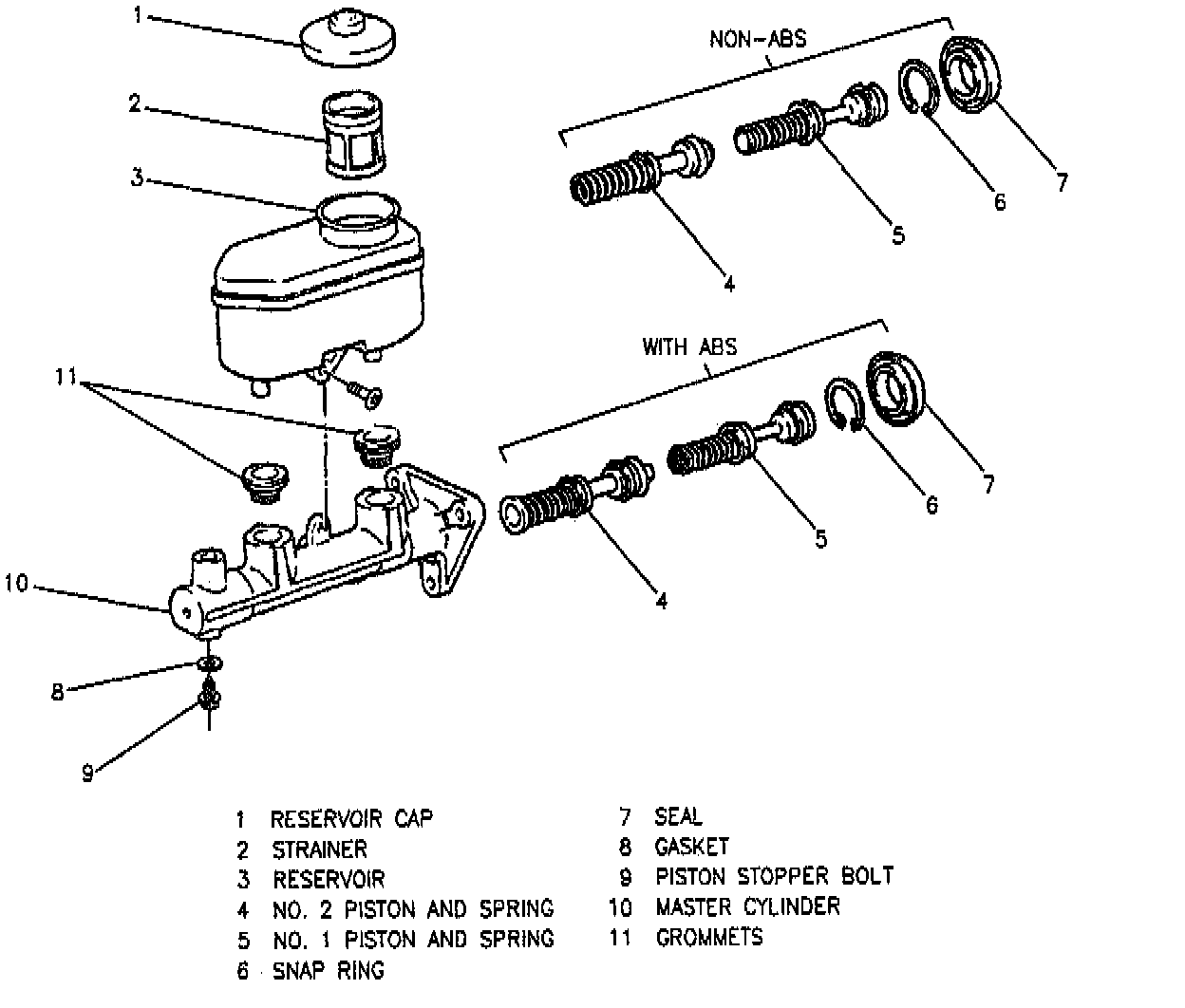 1
2
3
11
10
8
9

NON-ABS
4
5
6
7

WITH ABS
4
5
6
7

1 RESERVOIR CAP
2 STRAINER
3 RESERVOIR
4 NO. 2 PISTON AND SPRING
5 NO. 1 PISTON AND SPRING
6 SNAP RING

7 SEAL
8 GASKET
9 PISTON STOPPER BOLT
10 MASTER CYLINDER
11 GROMMETS