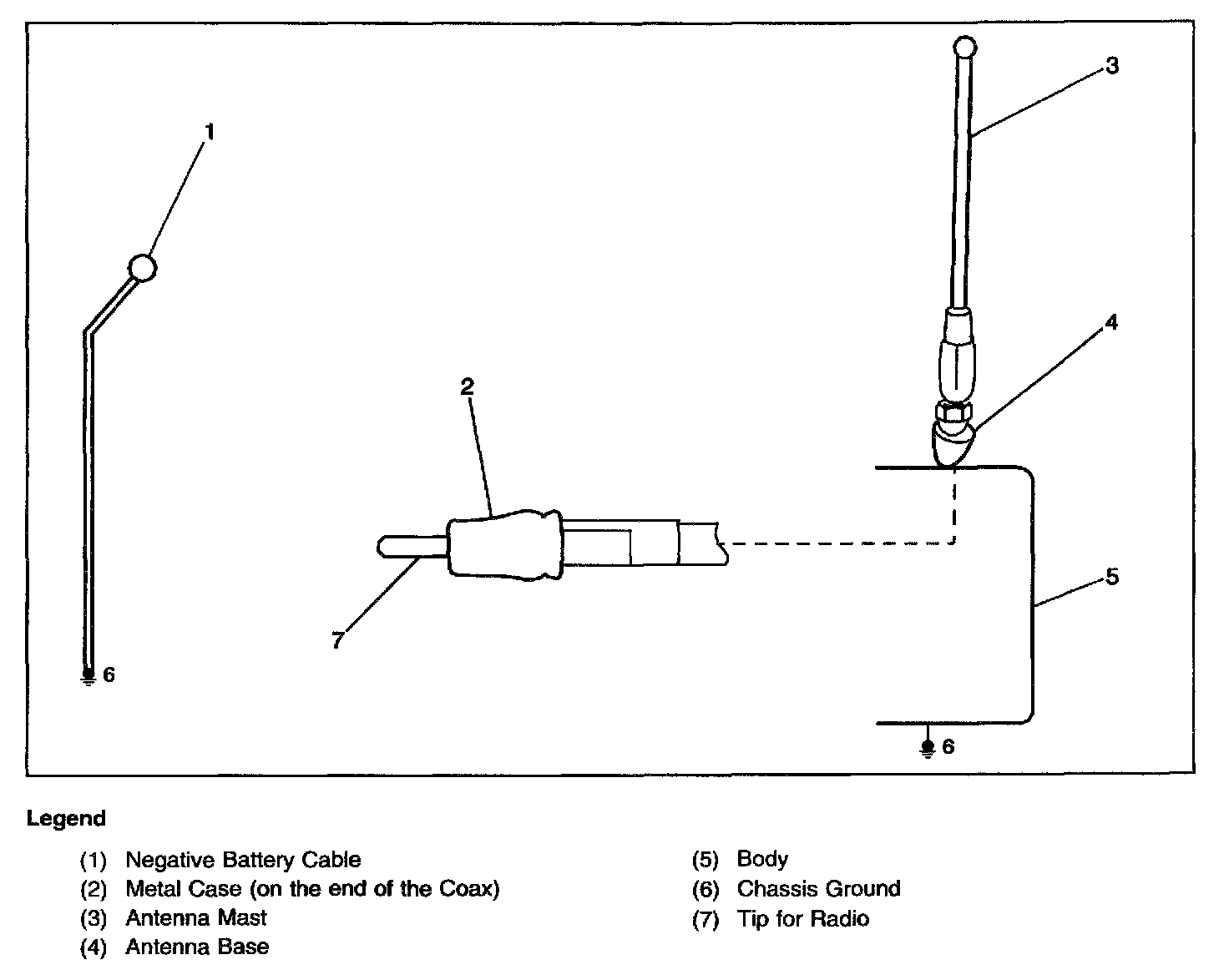 1
3
4
2
5
7
6
6

Legend

(1) Negative Battery Cable
(2) Metal Case (on the end of the Coax)
(3) Antenna Mast
(4) Antenna Base

(5) Body
(6) Chassis Ground
(7) Tip for Radio